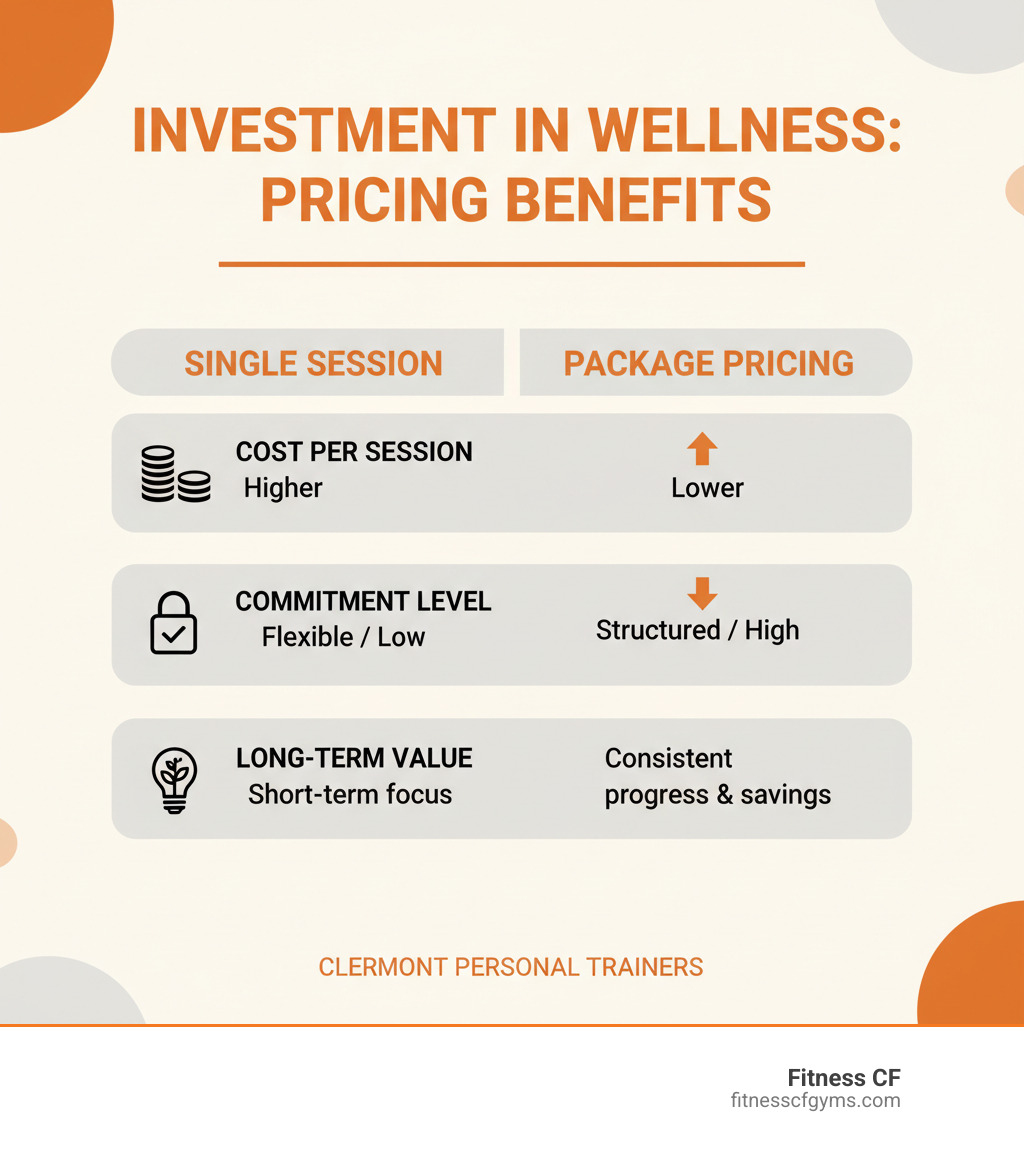 INVESTMENT IN WELLNESS: PRICING BENEFITS

| SINGLE SESSION | PACKAGE PRICING |
|---|---|
| COST PER SESSION Higher | Lower |
| COMMITMENT LEVEL Flexible / Low | Structured / High |
| LONG-TERM VALUE Short-term focus | Consistent progress & savings |

CLERMONT PERSONAL TRAINERS

Fitness CF
fitnesscfgyms.com