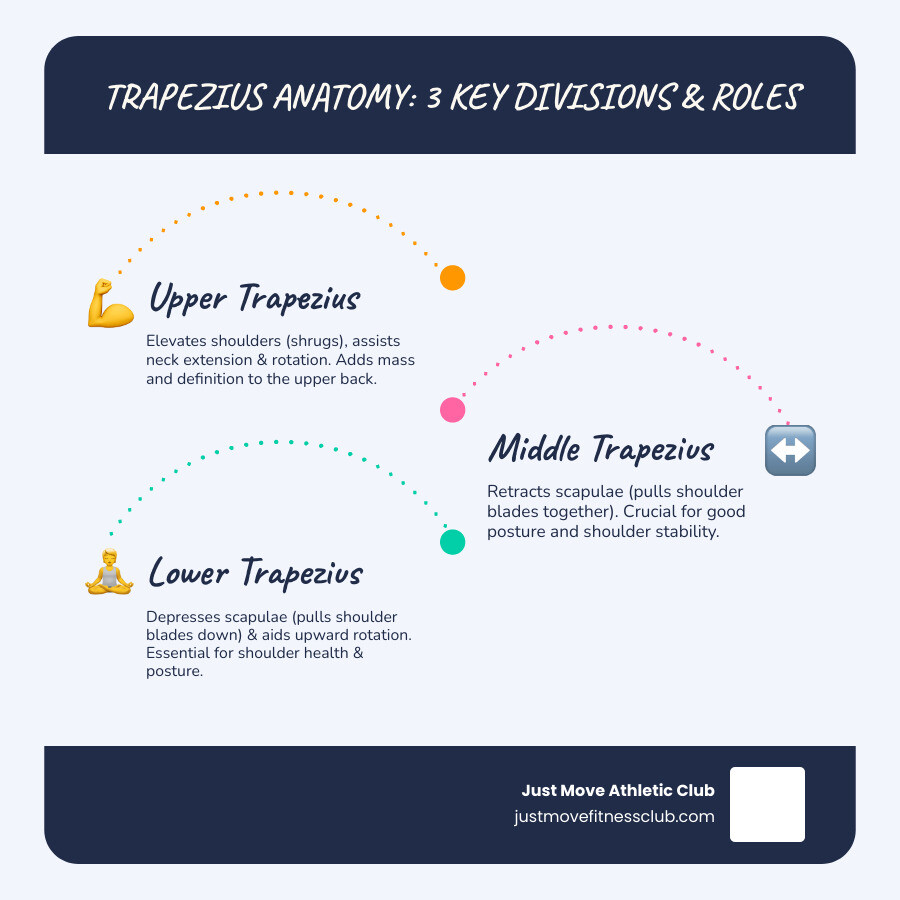 TRAPEZIUS ANATOMY: 3 KEY DIVISIONS & ROLES

Upper Trapezius

Elevates shoulders (shrugs), assists neck extension & rotation. Adds mass and definition to the upper back.

Middle Trapezius

Retracts scapulae (pulls shoulder blades together). Crucial for good posture and shoulder stability.

Lower Trapezius

Depresses scapulae (pulls shoulder blades down) & aids upward rotation. Essential for shoulder health & posture.

Just Move Athletic Club
justmovefitnessclub.com