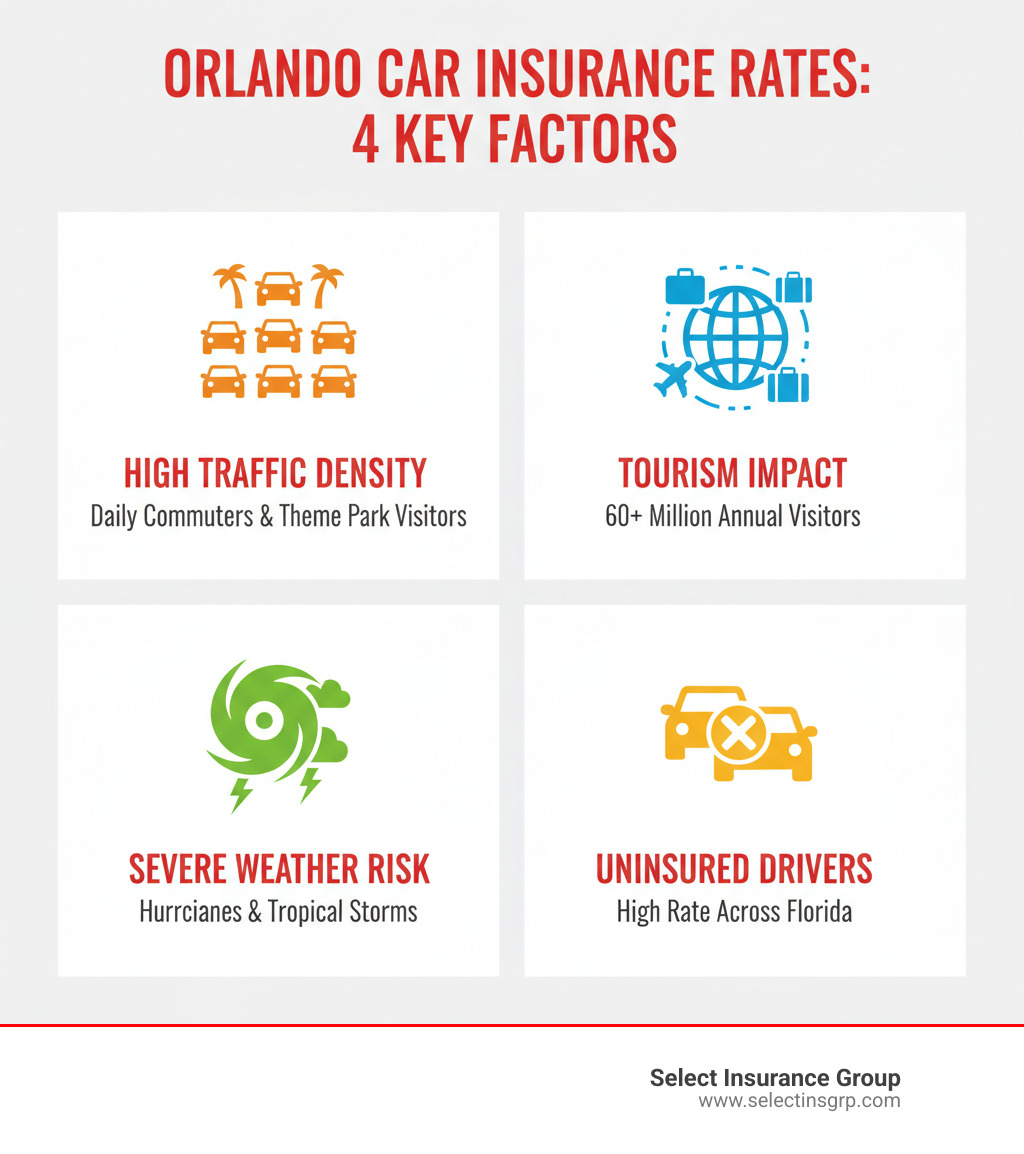 ORLANDO CAR INSURANCE RATES: 4 KEY FACTORS

HIGH TRAFFIC DENSITY
Daily Commuters & Theme Park Visitors

TOURISM IMPACT
60+ Million Annual Visitors

SEVERE WEATHER RISK
Hurrcianes & Tropical Storms

UNINSURED DRIVERS
High Rate Across Florida

Select Insurance Group
www.selectinsgrp.com