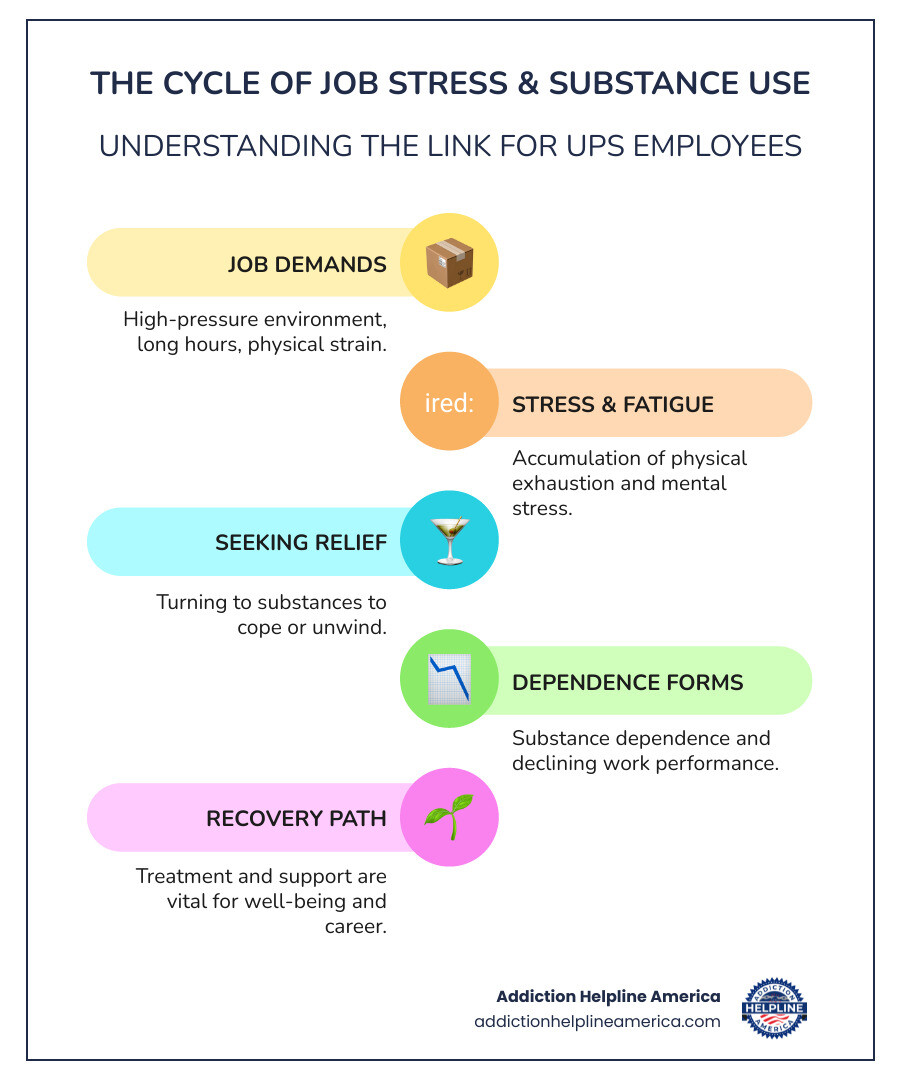 THE CYCLE OF JOB STRESS & SUBSTANCE USE

UNDERSTANDING THE LINK FOR UPS EMPLOYEES

JOB DEMANDS

High-pressure environment, long hours, physical strain.

ired:

STRESS & FATIGUE

Accumulation of physical exhaustion and mental stress.

SEEKING RELIEF

Turning to substances to cope or unwind.

DEPENDENCE FORMS

Substance dependence and declining work performance.

RECOVERY PATH

Treatment and support are vital for well-being and career.

Addiction Helpline America
addictionhelplineamerica.com

ADDICTION HELPLINE AMERICA