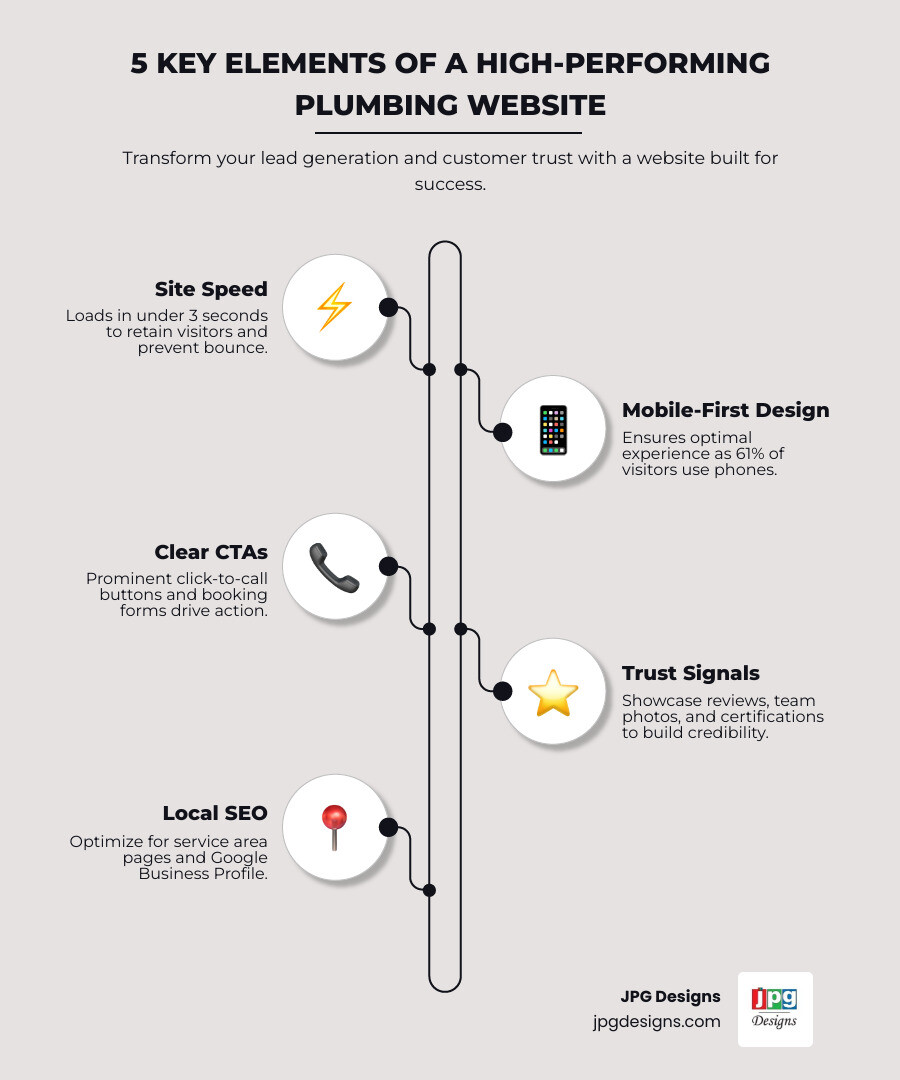 5 KEY ELEMENTS OF A HIGH-PERFORMING PLUMBING WEBSITE

Transform your lead generation and customer trust with a website built for success.

Site Speed
Loads in under 3 seconds to retain visitors and prevent bounce.

Mobile-First Design
Ensures optimal experience as 61% of visitors use phones.

Clear CTAs
Prominent click-to-call buttons and booking forms drive action.

Trust Signals
Showcase reviews, team photos, and certifications to build credibility.

Local SEO
Optimize for service area pages and Google Business Profile.

JPG Designs
jpgdesigns.com

jpg
Designs