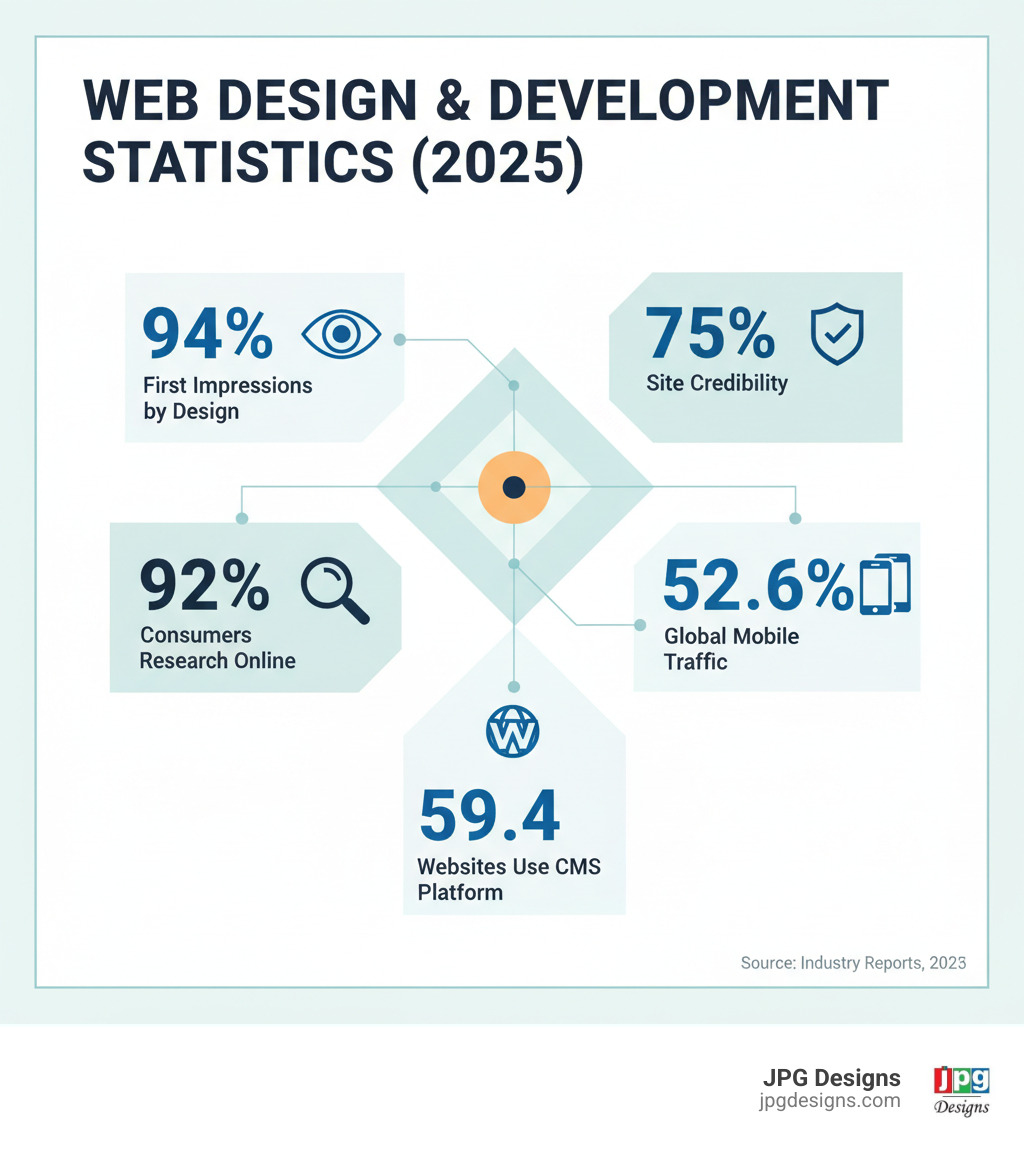 WEB DESIGN & DEVELOPMENT STATISTICS (2025)

94%
First Impressions by Design

75%
Site Credibility

92%
Consumers Research Online

52.6%
Global Mobile Traffic

59.4
Websites Use CMS Platform

Source: Industry Reports, 2023

JPG Designs
jpgdesigns.com

jpg
Designs