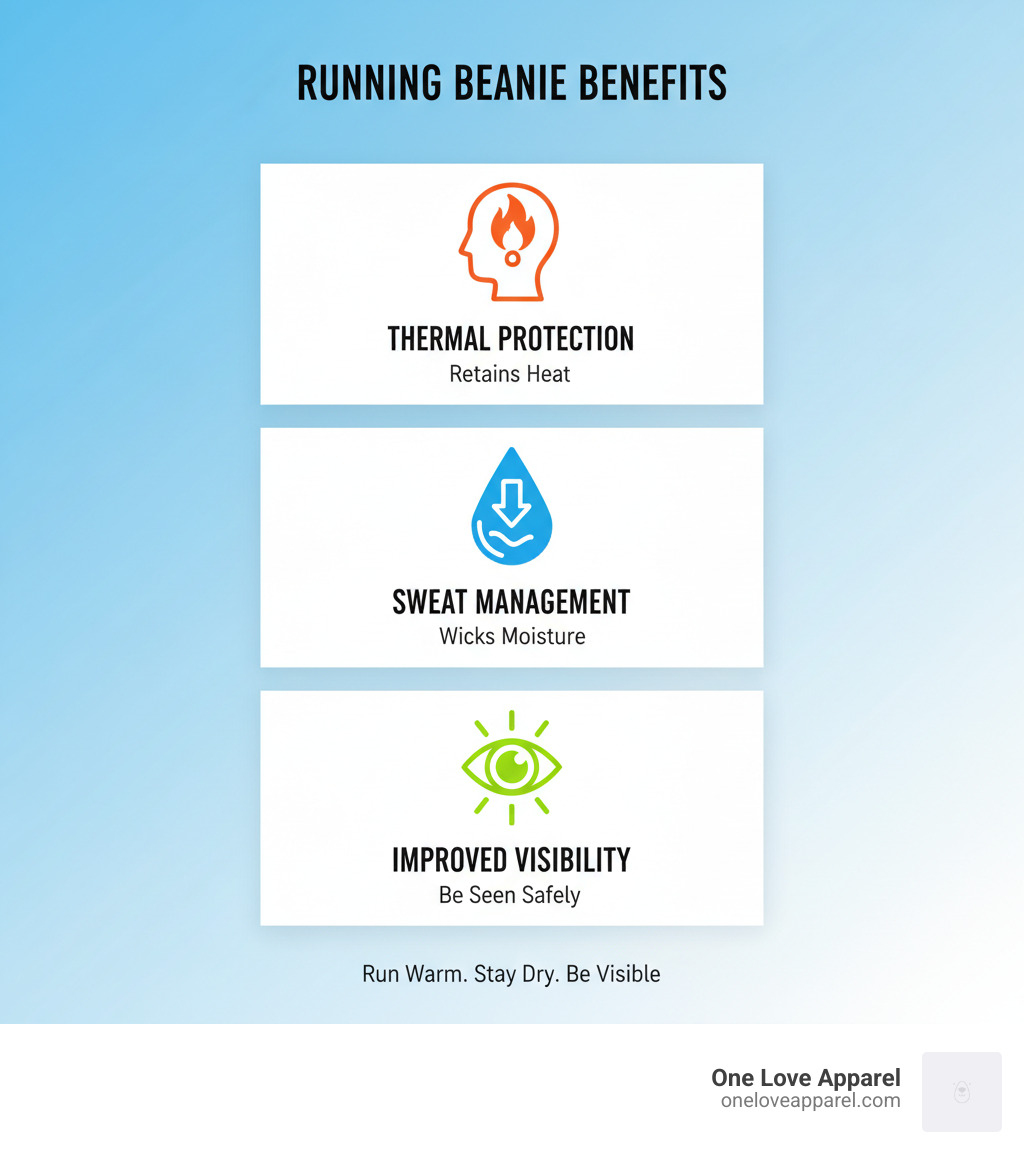 RUNNING BEANIE BENEFITS

THERMAL PROTECTION
Retains Heat

SWEAT MANAGEMENT
Wicks Moisture

IMPROVED VISIBILITY
Be Seen Safely

Run Warm. Stay Dry. Be Visible

One Love Apparel
oneloveapparel.com