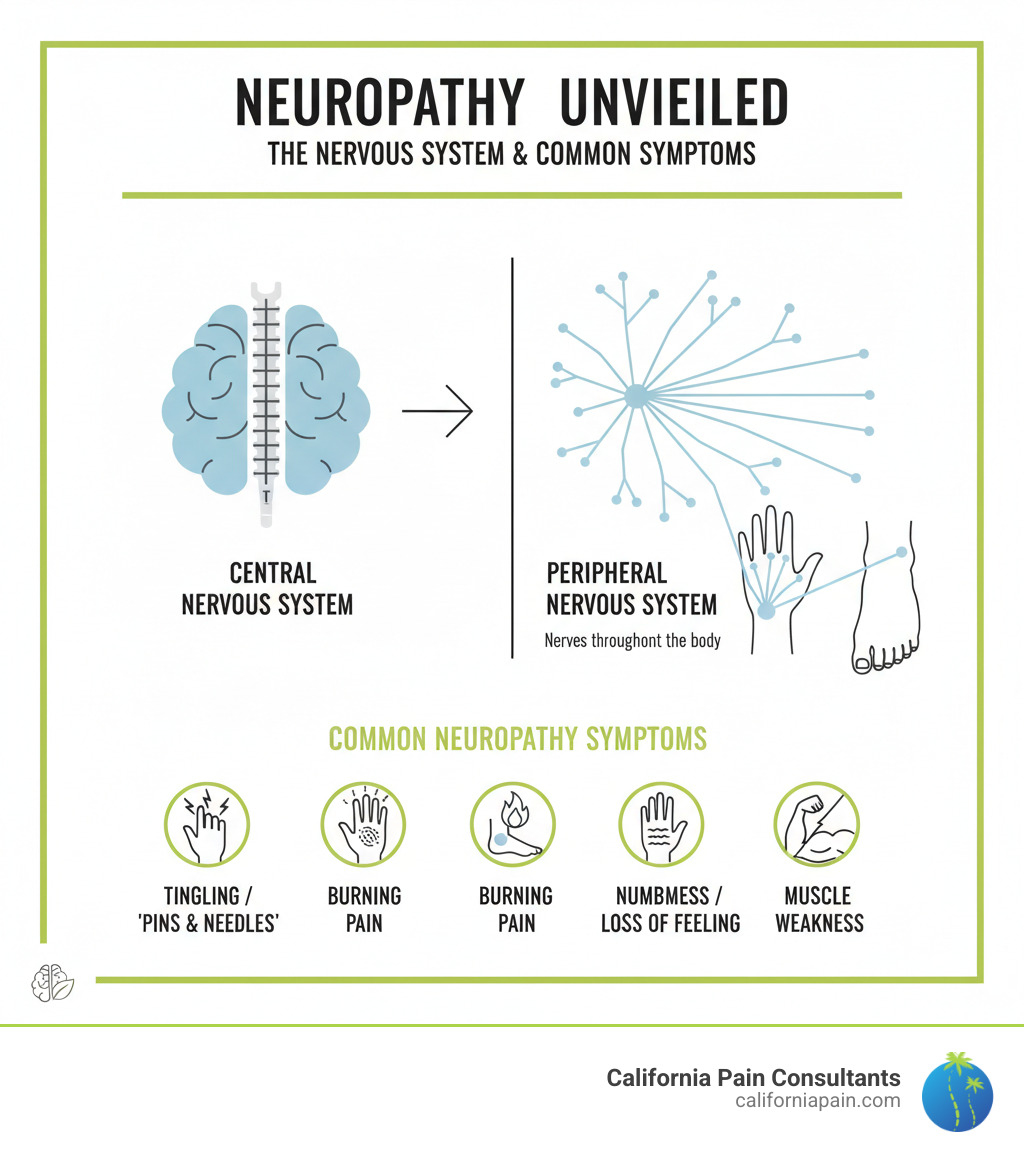 NEUROPATHY UNVIEILED
THE NERVOUS SYSTEM & COMMON SYMPTOMS

T

CENTRAL NERVOUS SYSTEM

PERIPHERAL NERVOUS SYSTEM
Nerves throughont the body

COMMON NEUROPATHY SYMPTOMS

TINGLING / 'PINS & NEEDLES'

BURNING PAIN

BURNING PAIN

NUMBMESS / LOSS OF FEELING

MUSCLE WEAKNESS

California Pain Consultants
californiapain.com