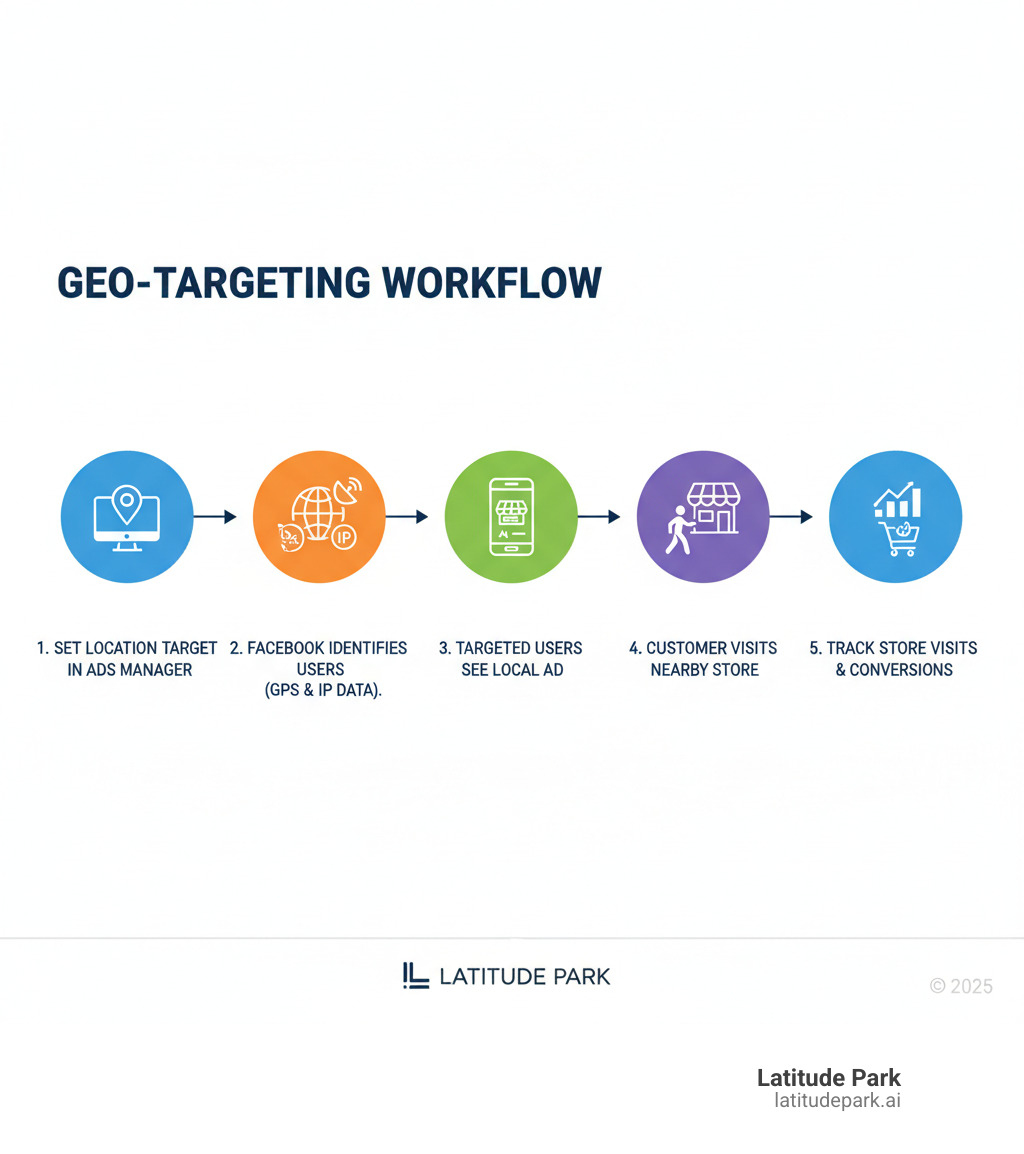 GEO-TARGETING WORKFLOW

IP

1. SET LOCATION TARGET IN ADS MANAGER

2. FACEBOOK IDENTIFIES USERS (GPS & IP DATA).

3. TARGETED USERS SEE LOCAL AD

4. CUSTOMER VISITS NEARBY STORE

5. TRACK STORE VISITS & CONVERSIONS

LATITUDE PARK

© 2025

Latitude Park
latitudepark.ai