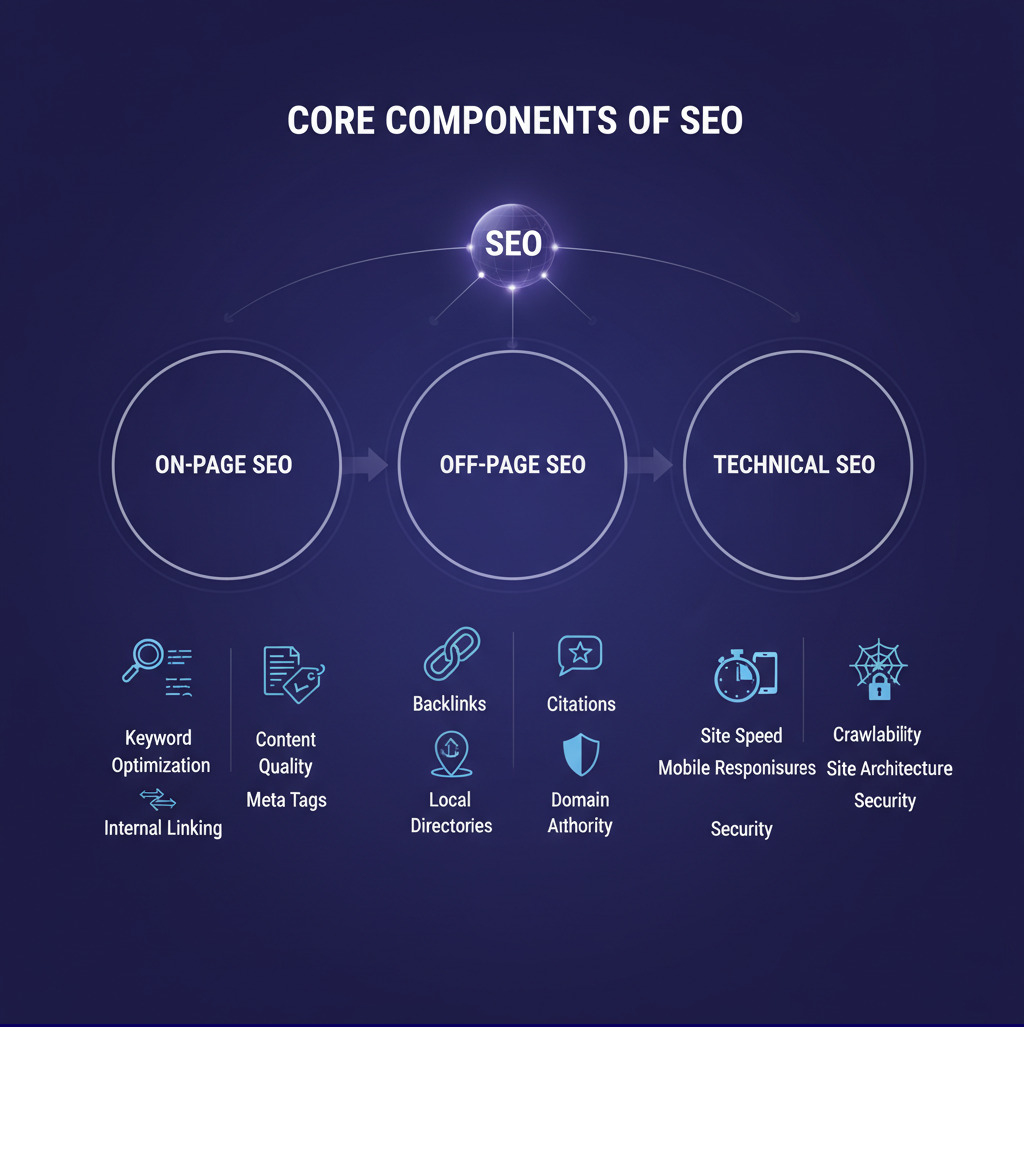 CORE COMPONENTS OF SEO

SEO

ON-PAGE SEO

OFF-PAGE SEO

TECHNICAL SEO

Keyword Optimization

Internal Linking

Content Quality

Meta Tags

Backlinks

Local Directories

Citations

Domain Athority

Site Speed

Mobile Responisures

Security

Crawlability

Site Architecture

Security