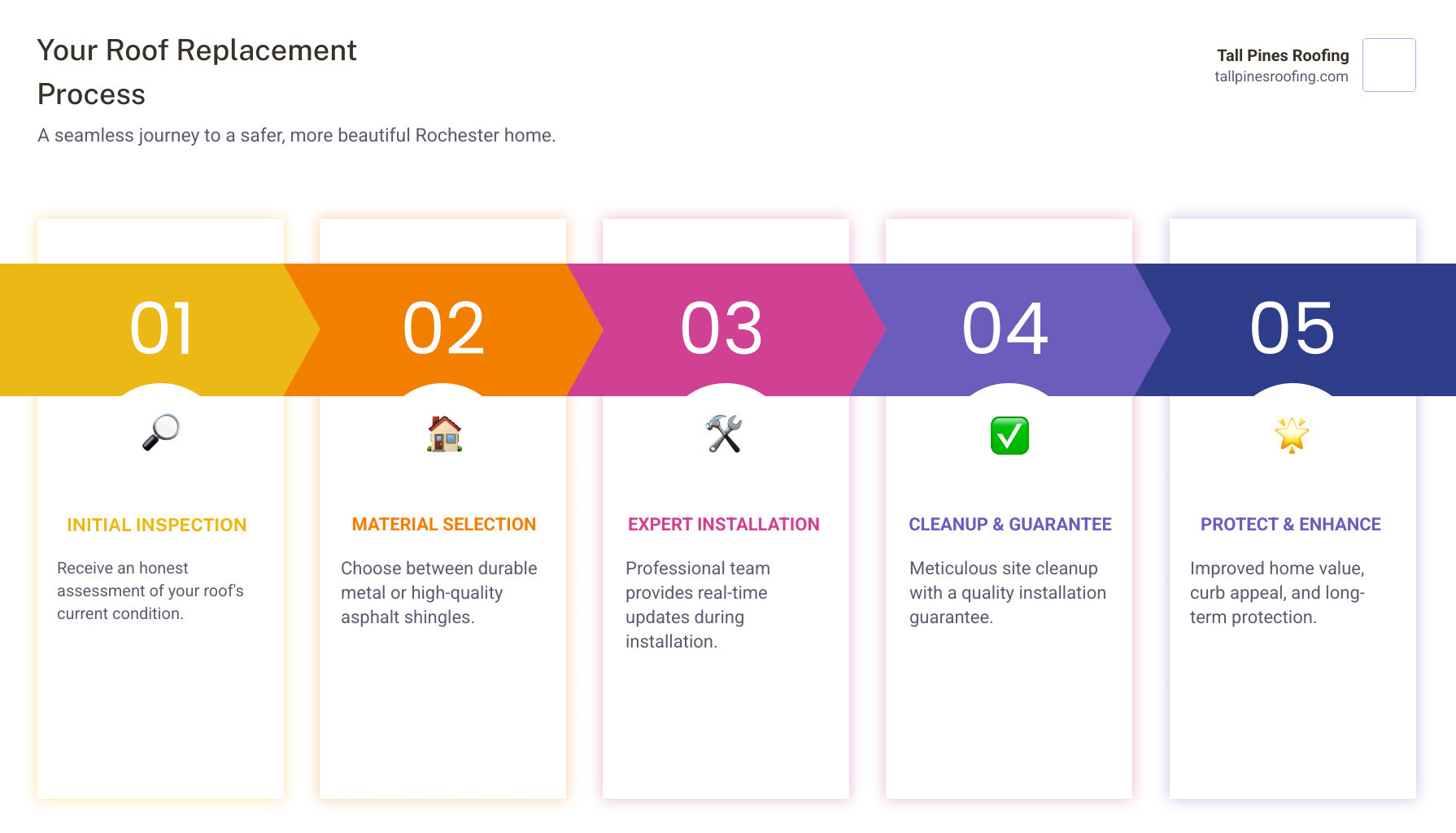 Your Roof Replacement Process

A seamless journey to a safer, more beautiful Rochester home.

Tall Pines Roofing
tallpinesroofing.com

01

INITIAL INSPECTION

Receive an honest assessment of your roof's current condition.

02

MATERIAL SELECTION

Choose between durable metal or high-quality asphalt shingles.

03

EXPERT INSTALLATION

Professional team provides real-time updates during installation.

04

CLEANUP & GUARANTEE

Meticulous site cleanup with a quality installation guarantee.

05

PROTECT & ENHANCE

Improved home value, curb appeal, and long-term protection.