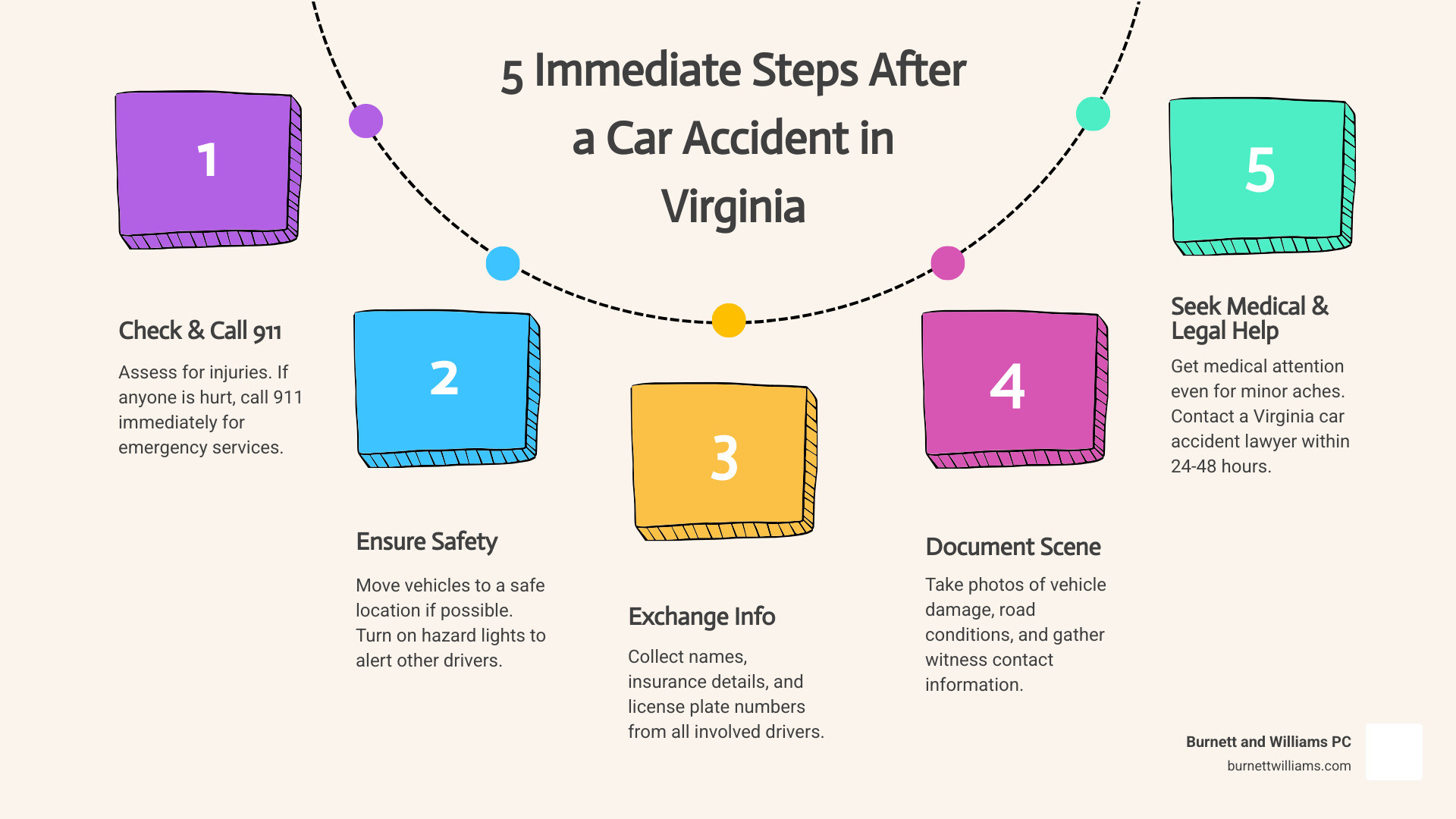 5 Immediate Steps After a Car Accident in Virginia

1

Check & Call 911

Assess for injuries. If anyone is hurt, call 911 immediately for emergency services.

2

Ensure Safety

Move vehicles to a safe location if possible. Turn on hazard lights to alert other drivers.

3

Exchange Info

Collect names, insurance details, and license plate numbers from all involved drivers.

4

Document Scene

Take photos of vehicle damage, road conditions, and gather witness contact information.

5

Seek Medical & Legal Help

Get medical attention even for minor aches. Contact a Virginia car accident lawyer within 24-48 hours.

Burnett and Williams PC
burnettwilliams.com