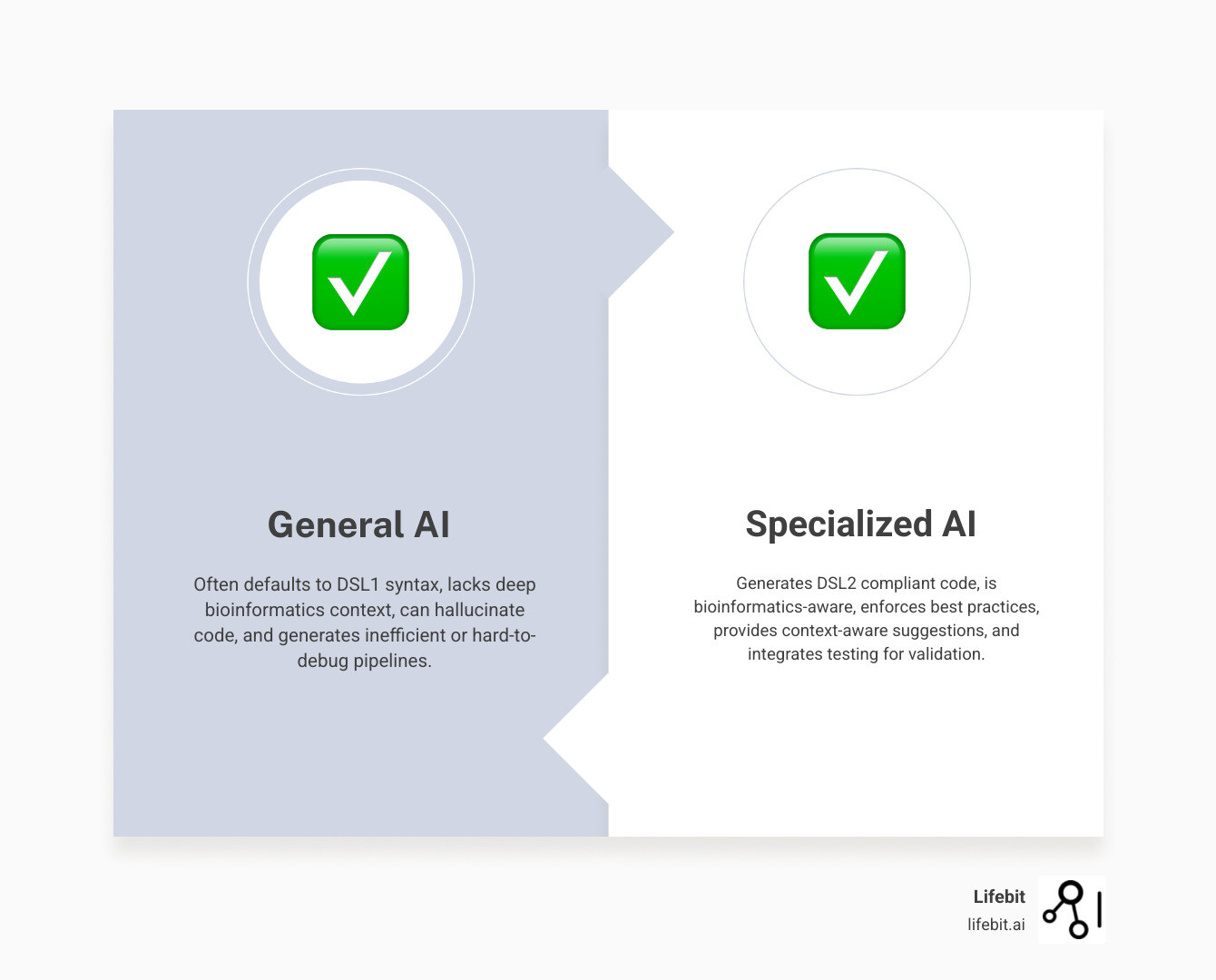 General AI

Often defaults to DSL1 syntax, lacks deep bioinformatics context, can hallucinate code, and generates inefficient or hard-to-debug pipelines.

Specialized AI

Generates DSL2 compliant code, is bioinformatics-aware, enforces best practices, provides context-aware suggestions, and integrates testing for validation.

Lifebit
lifebit.ai