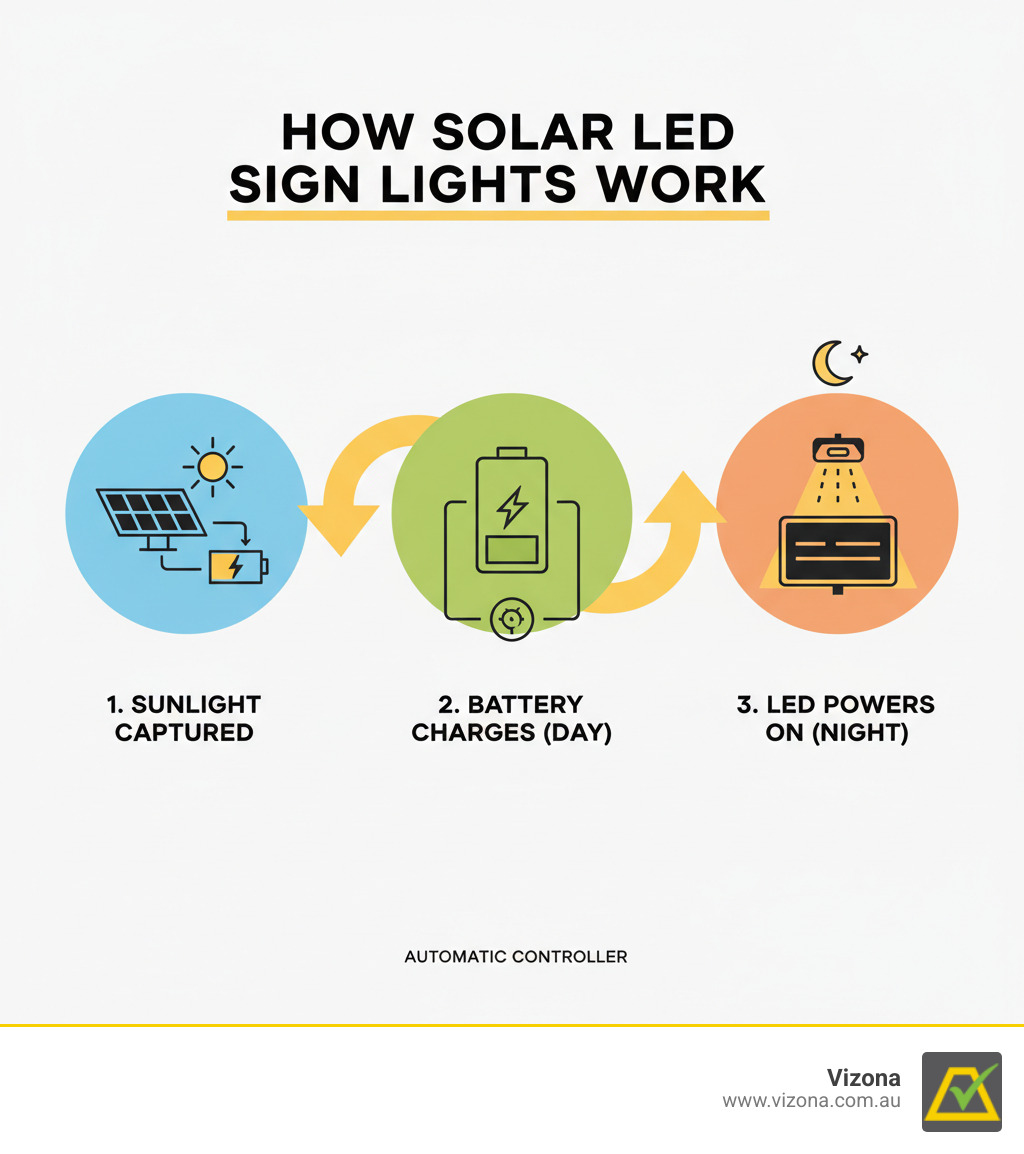 HOW SOLAR LED SIGN LIGHTS WORK

1. SUNLIGHT CAPTURED

2. BATTERY CHARGES (DAY)

3. LED POWERS ON (NIGHT)

AUTOMATIC CONTROLLER

Vizona
www.vizona.com.au