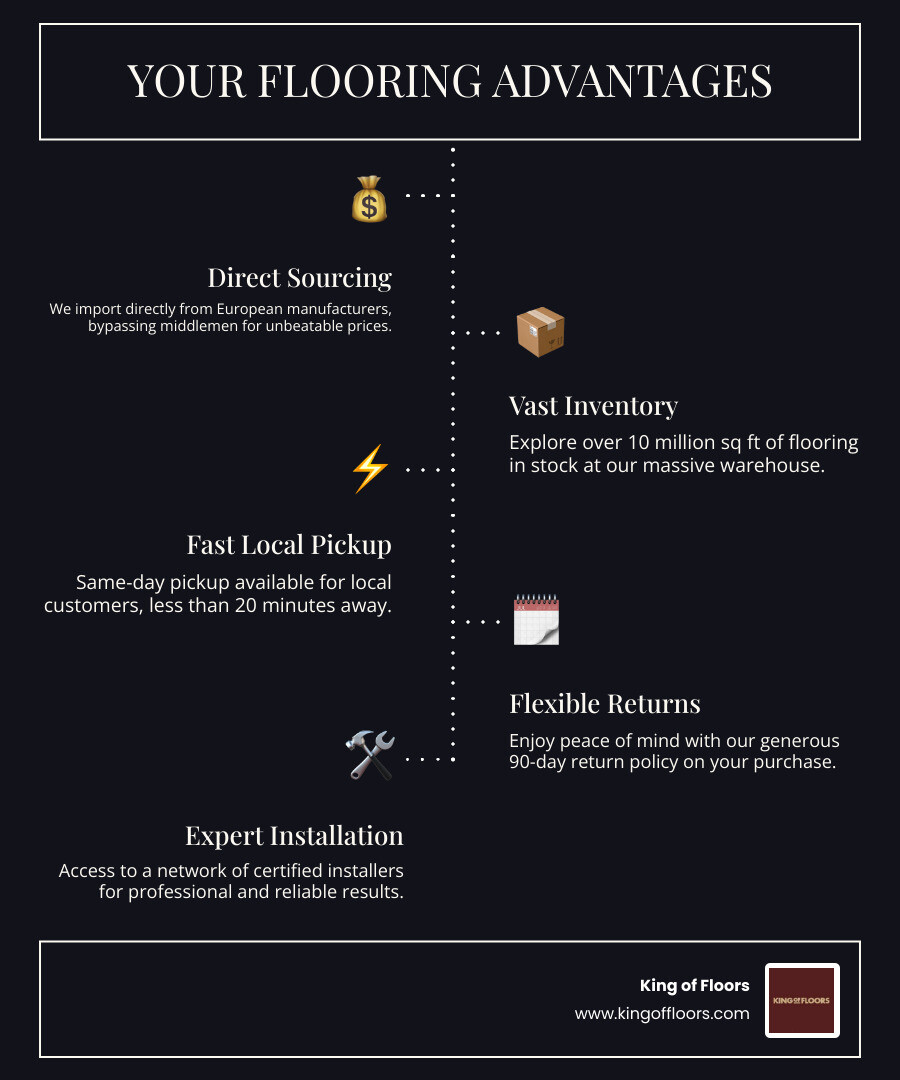 YOUR FLOORING ADVANTAGES

Direct Sourcing

We import directly from European manufacturers, bypassing middlemen for unbeatable prices.

Vast Inventory

Explore over 10 million sq ft of flooring in stock at our massive warehouse.

Fast Local Pickup

Same-day pickup available for local customers, less than 20 minutes away.

Flexible Returns

Enjoy peace of mind with our generous 90-day return policy on your purchase.

Expert Installation

Access to a network of certified installers for professional and reliable results.

King of Floors
www.kingoffloors.com

KING OF FLOORS