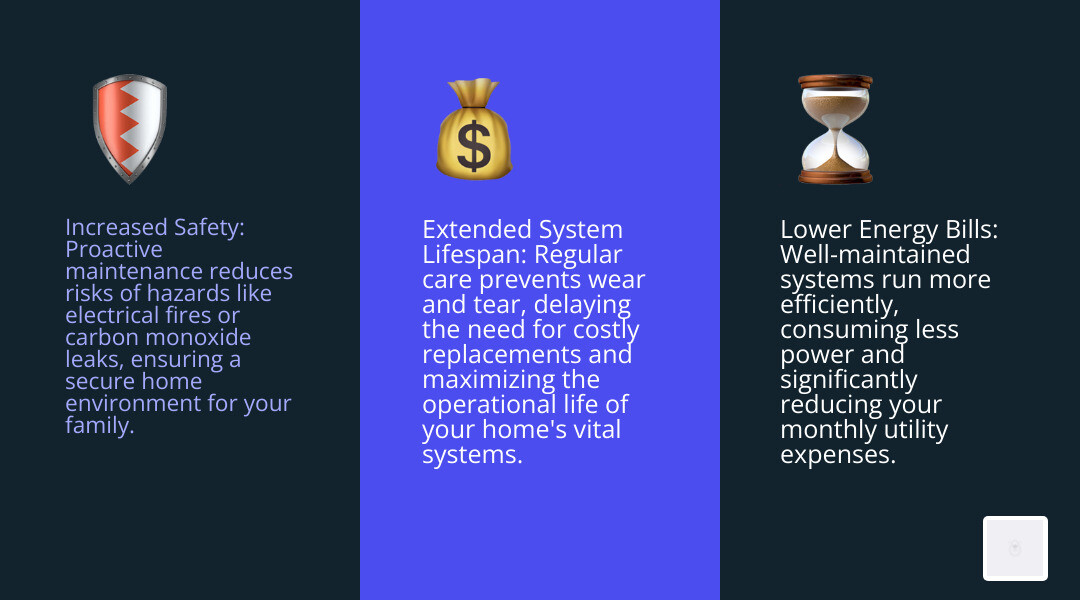 Increased Safety: Proactive maintenance reduces risks of hazards like electrical fires or carbon monoxide leaks, ensuring a secure home environment for your family.

Extended System Lifespan: Regular care prevents wear and tear, delaying the need for costly replacements and maximizing the operational life of your home's vital systems.

Lower Energy Bills: Well-maintained systems run more efficiently, consuming less power and significantly reducing your monthly utility expenses.