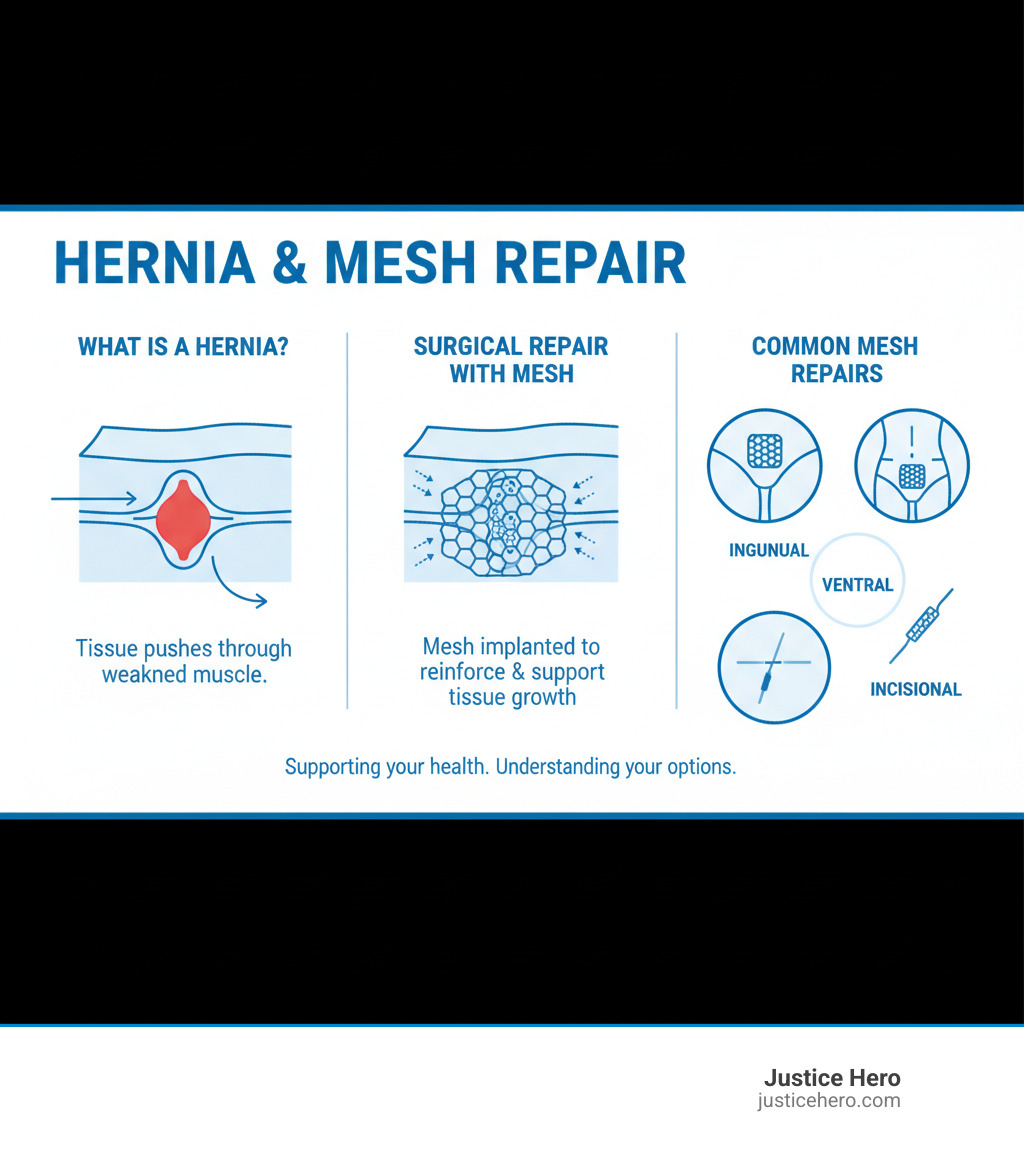 HERNIA & MESH REPAIR

WHAT IS A HERNIA?

Tissue pushes through weakned muscle.

SURGICAL REPAIR WITH MESH

Mesh implanted to reinforce & support tissue growth

COMMON MESH REPAIRS

INGUNUAL

VENTRAL

INCISIONAL

Supporting your health. Understanding your options.

Justice Hero
justicehero.com