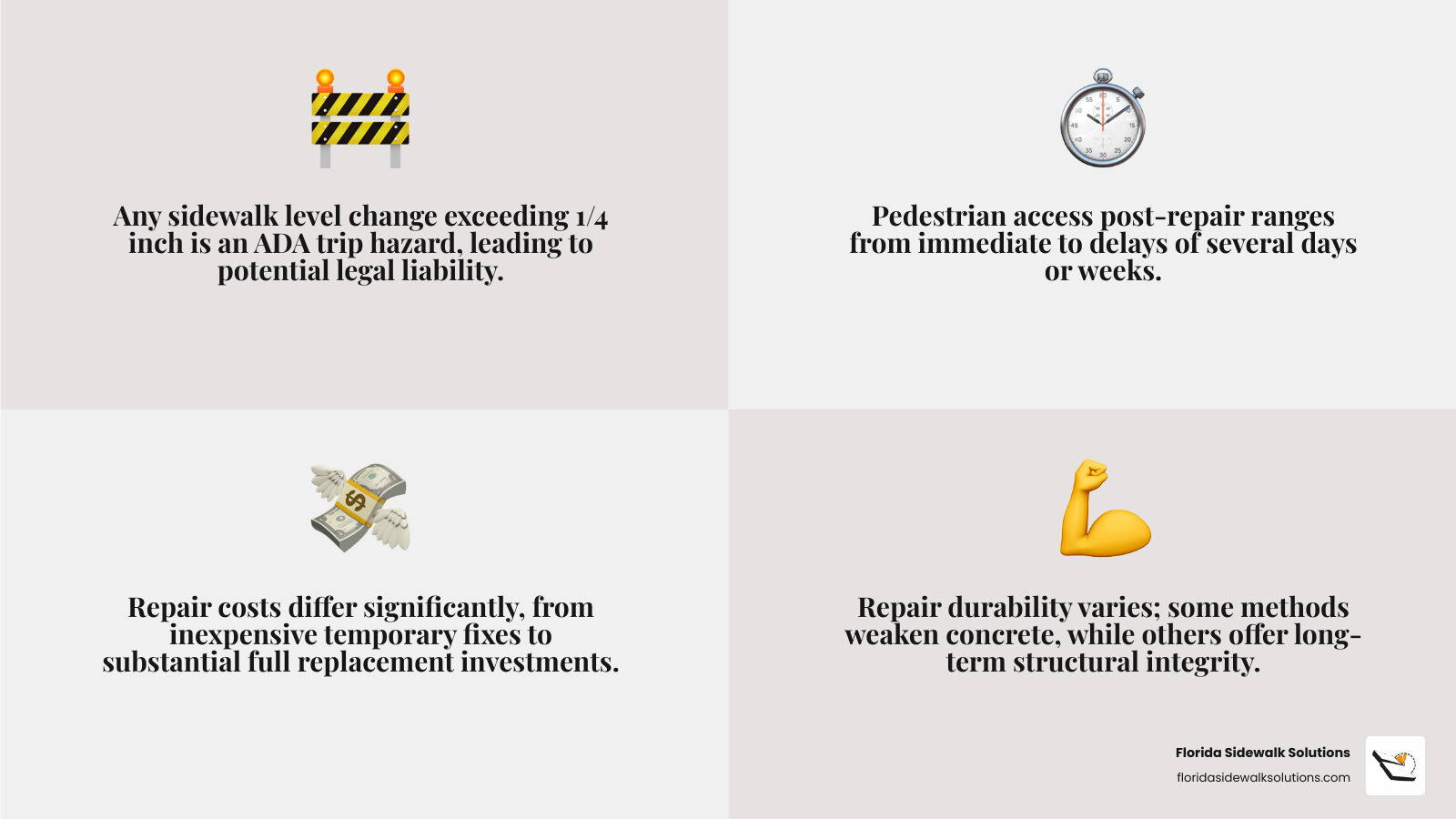 Any sidewalk level change exceeding 1/4 inch is an ADA trip hazard, leading to potential legal liability.

Pedestrian access post-repair ranges from immediate to delays of several days or weeks.

Repair costs differ significantly, from inexpensive temporary fixes to substantial full replacement investments.

Repair durability varies; some methods weaken concrete, while others offer long-term structural integrity.

Florida Sidewalk Solutions
floridasidewalksolutions.com