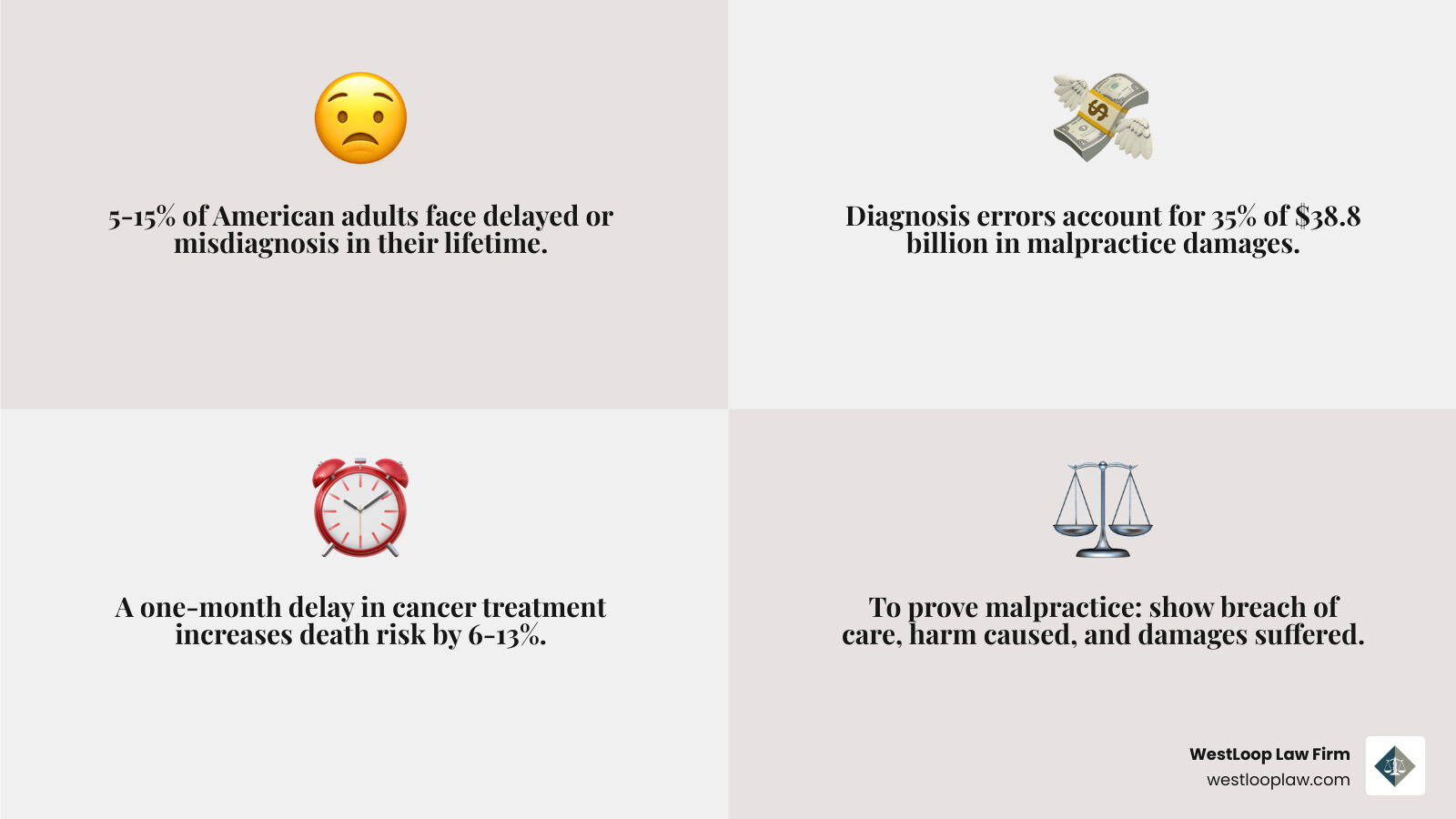 5-15% of American adults face delayed or misdiagnosis in their lifetime.

Diagnosis errors account for 35% of $38.8 billion in malpractice damages.

A one-month delay in cancer treatment increases death risk by 6-13%.

To prove malpractice: show breach of care, harm caused, and damages suffered.

WestLoop Law Firm
westlooplaw.com