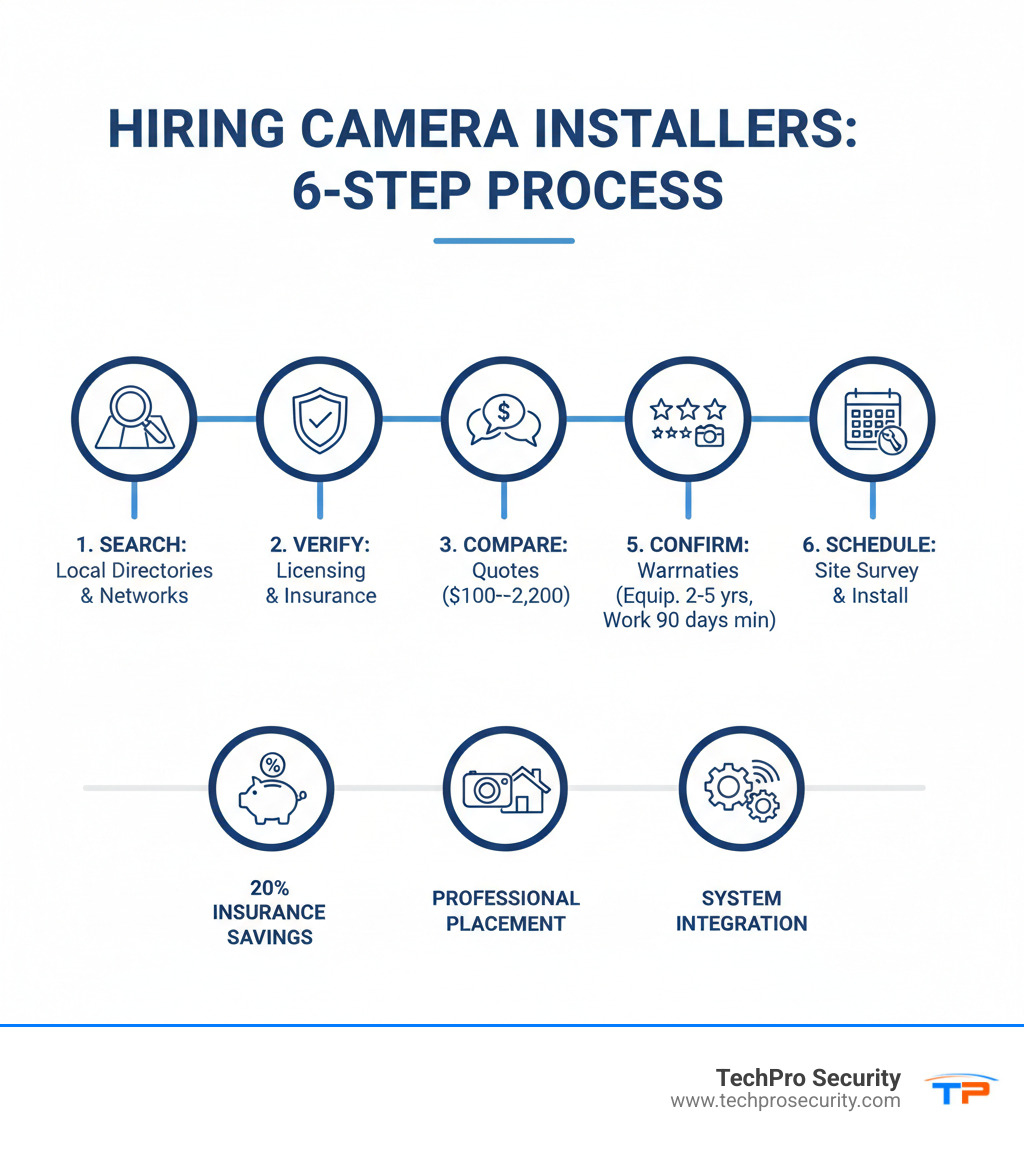 HIRING CAMERA INSTALLERS: 6-STEP PROCESS

1. SEARCH: Local Directories & Networks

2. VERIFY: Licensing & Insurance

3. COMPARE: Quotes ($100--2,200)

5. CONFIRM: Warrnaties (Equip. 2-5 yrs, Work 90 days min)

6. SCHEDULE: Site Survey & Install

%

20% INSURANCE SAVINGS

PROFESSIONAL PLACEMENT

SYSTEM INTEGRATION

TechPro Security
www.techprosecurity.com

TP