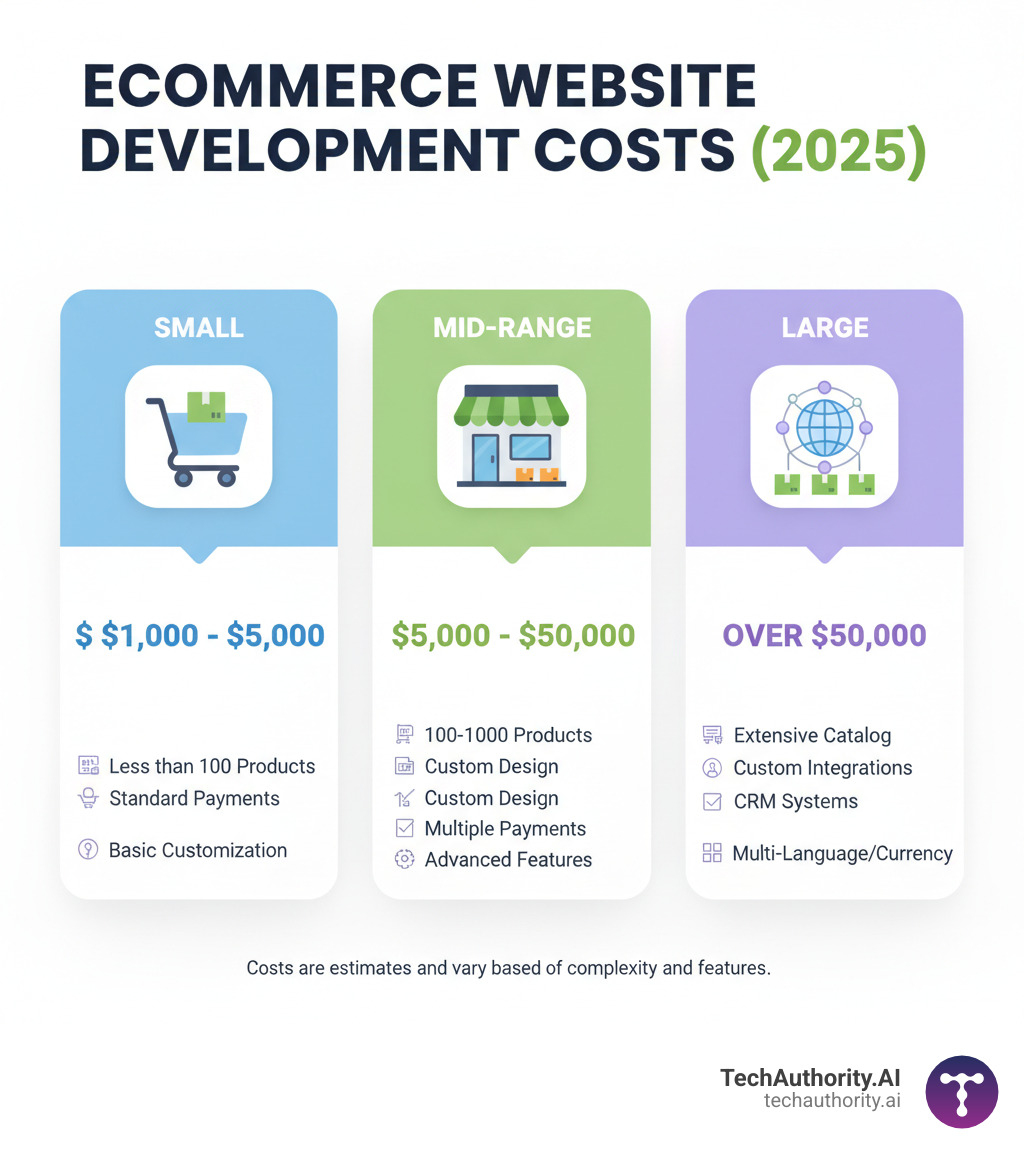 ECOMMERCE WEBSITE DEVELOPMENT COSTS (2025)

SMALL

$ $1,000 - $5,000

Less than 100 Products
Standard Payments
Basic Customization

MID-RANGE

$5,000 - $50,000

100-1000 Products
Custom Design
Custom Design
Multiple Payments
Advanced Features

LARGE

OVER $50,000

Extensive Catalog
Custom Integrations
CRM Systems
Multi-Language/Currency

Costs are estimates and vary based of complexity and features.

TechAuthority.AI
techauthority.ai