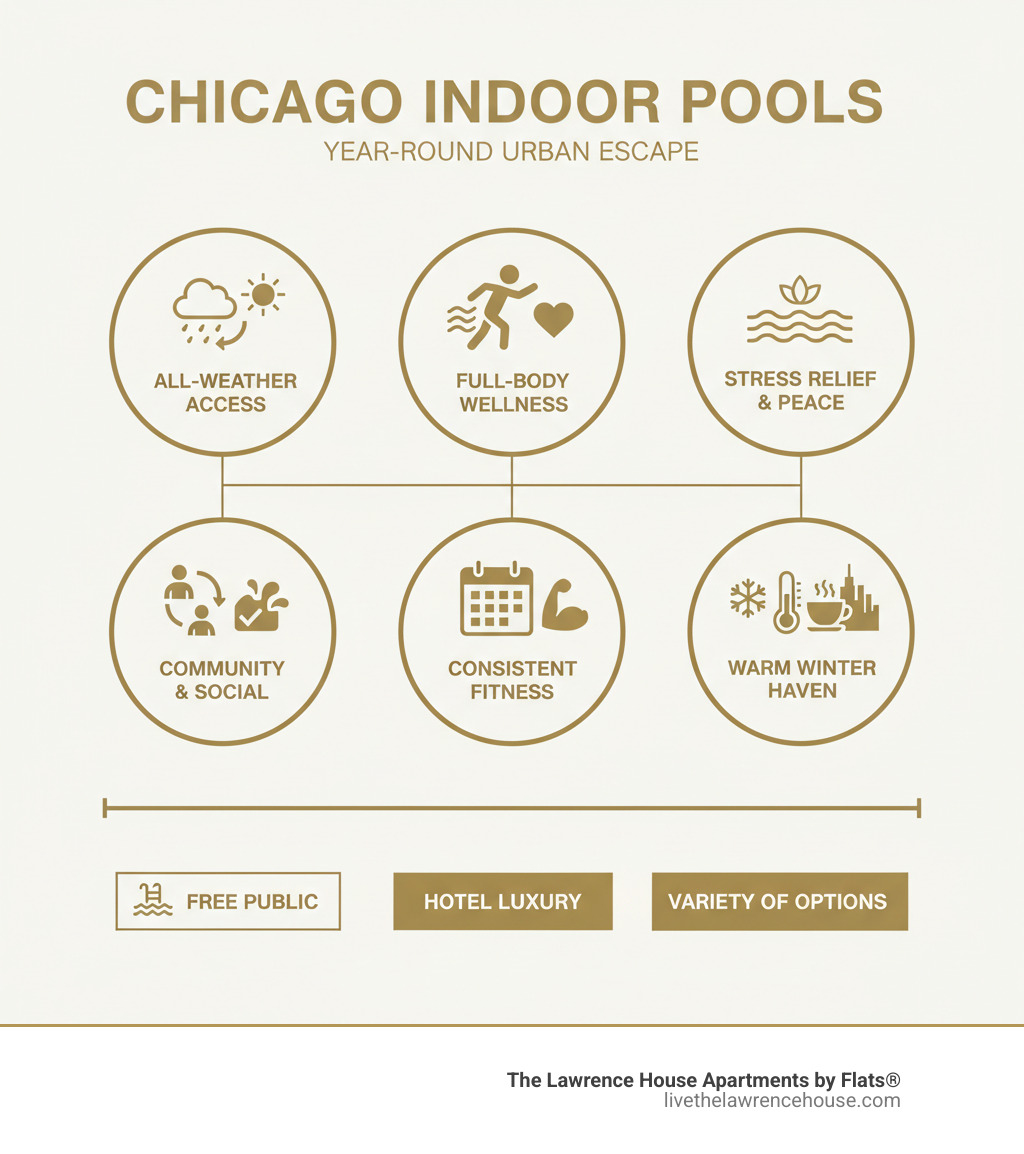 CHICAGO INDOOR POOLS
YEAR-ROUND URBAN ESCAPE

ALL-WEATHER ACCESS

FULL-BODY WELLNESS

STRESS RELIEF & PEACE

COMMUNITY & SOCIAL

CONSISTENT FITNESS

WARM WINTER HAVEN

FREE PUBLIC

HOTEL LUXURY

VARIETY OF OPTIONS

The Lawrence House Apartments by Flats®
livethelawrencehouse.com