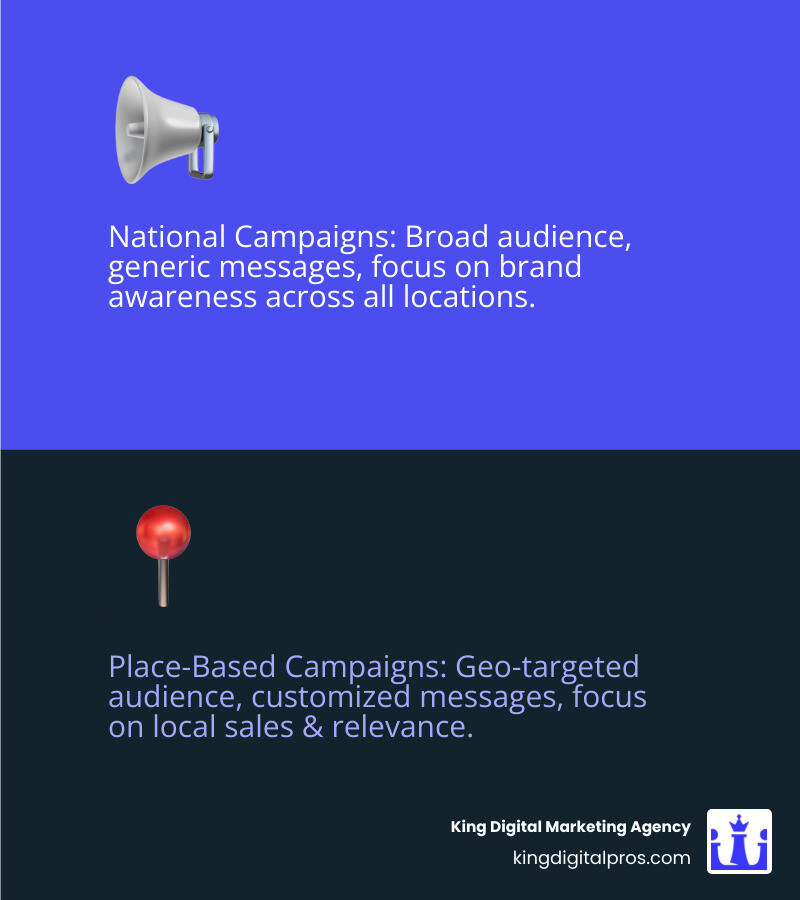 National Campaigns: Broad audience, generic messages, focus on brand awareness across all locations.

Place-Based Campaigns: Geo-targeted audience, customized messages, focus on local sales & relevance.

King Digital Marketing Agency
kingdigitalpros.com