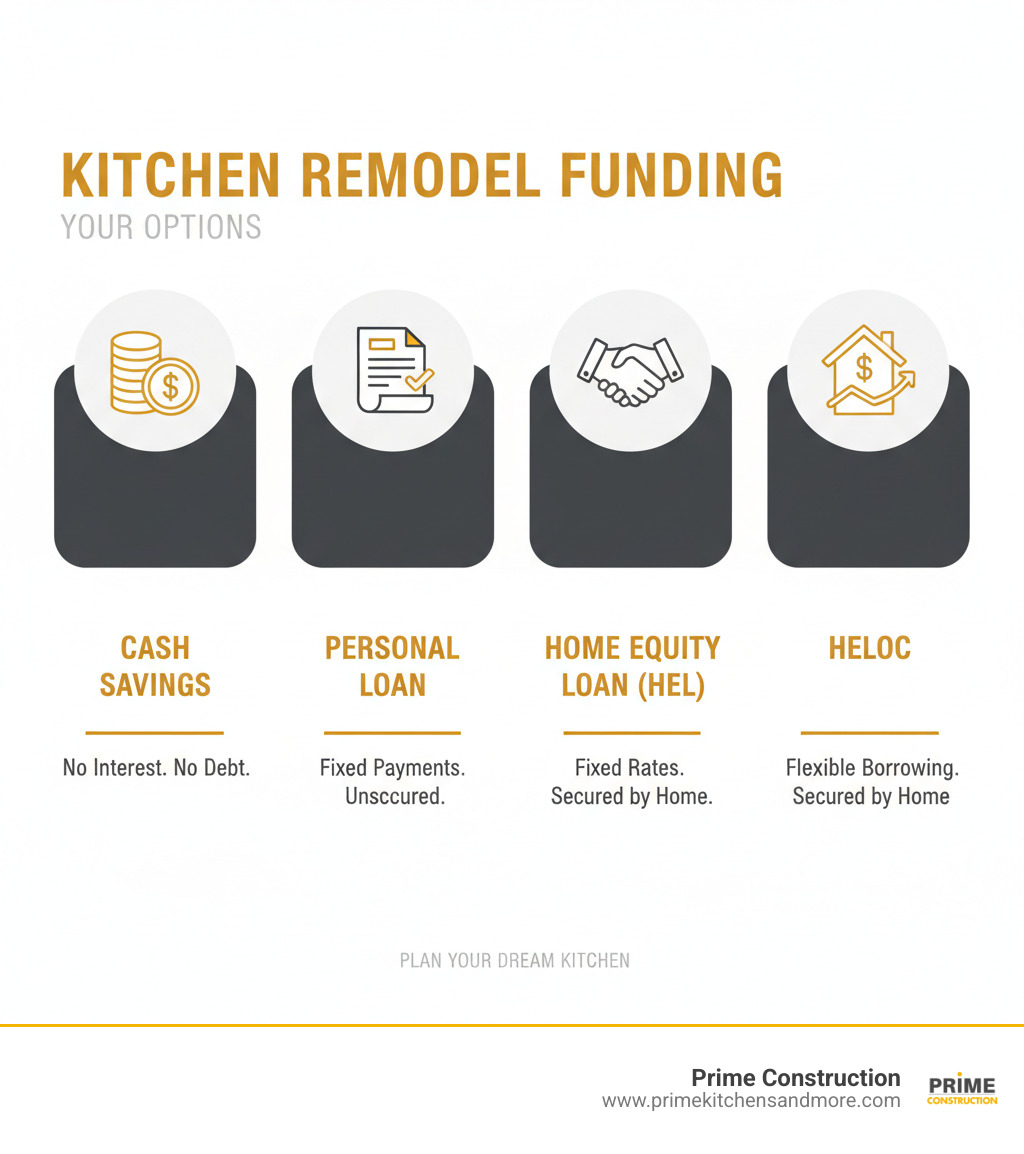 KITCHEN REMODEL FUNDING
YOUR OPTIONS

CASH SAVINGS

No Interest. No Debt.

PERSONAL LOAN

Fixed Payments. Unsccured.

HOME EQUITY LOAN (HEL)

Fixed Rates. Secured by Home.

HELOC

Flexible Borrowing. Secured by Home

PLAN YOUR DREAM KITCHEN

Prime Construction
www.primekitchensandmore.com

PRIME
CONSTRUCTION