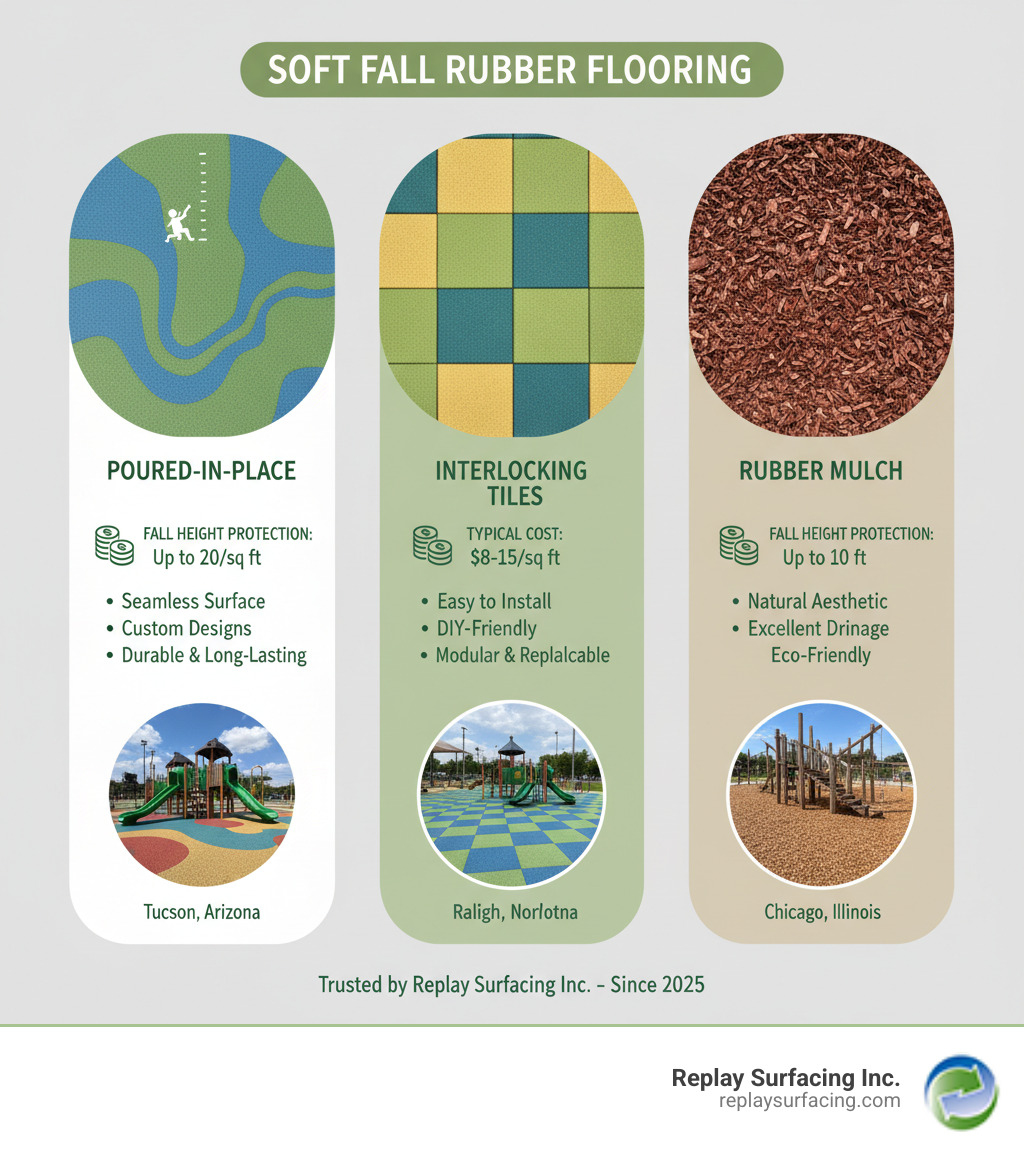 SOFT FALL RUBBER FLOORING

POURED-IN-PLACE

FALL HEIGHT PROTECTION:
Up to 20/sq ft

• Seamless Surface
• Custom Designs
• Durable & Long-Lasting

Tucson, Arizona

INTERLOCKING TILES

TYPICAL COST:
$8-15/sq ft

• Easy to Install
• DIY-Friendly
• Modular & Replalcable

Raligh, Norlotna

RUBBER MULCH

FALL HEIGHT PROTECTION:
Up to 10 ft

• Natural Aesthetic
• Excellent Drinage
Eco-Friendly

Chicago, Illinois

Trusted by Replay Surfacing Inc. - Since 2025

Replay Surfacing Inc.
replaysurfacing.com