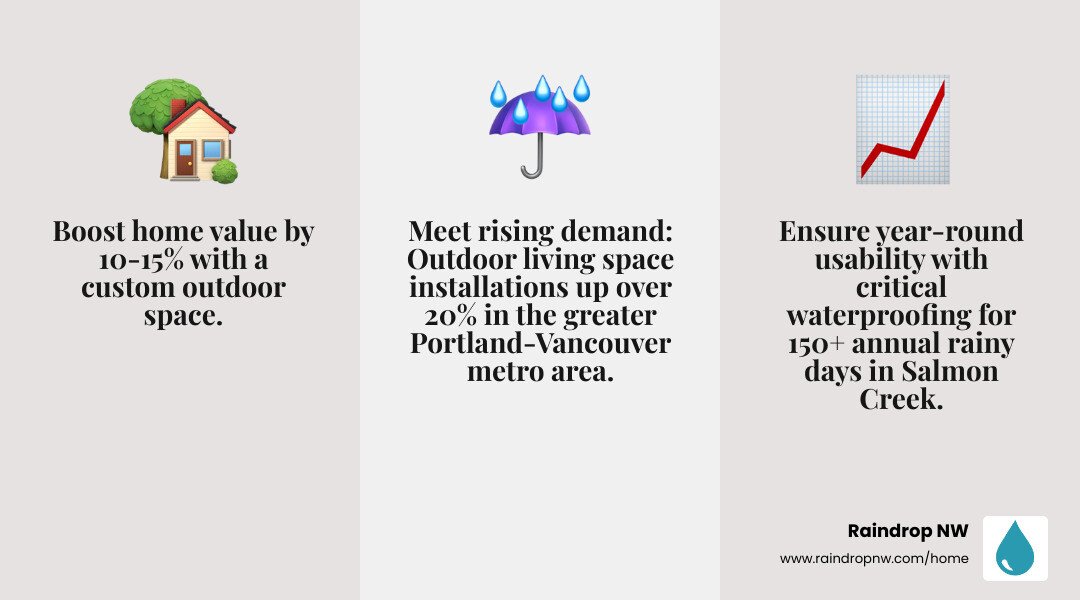 Boost home value by 10-15% with a custom outdoor space.

Meet rising demand: Outdoor living space installations up over 20% in the greater Portland-Vancouver metro area.

Ensure year-round usability with critical waterproofing for 150+ annual rainy days in Salmon Creek.

Raindrop NW
www.raindropnw.com/home