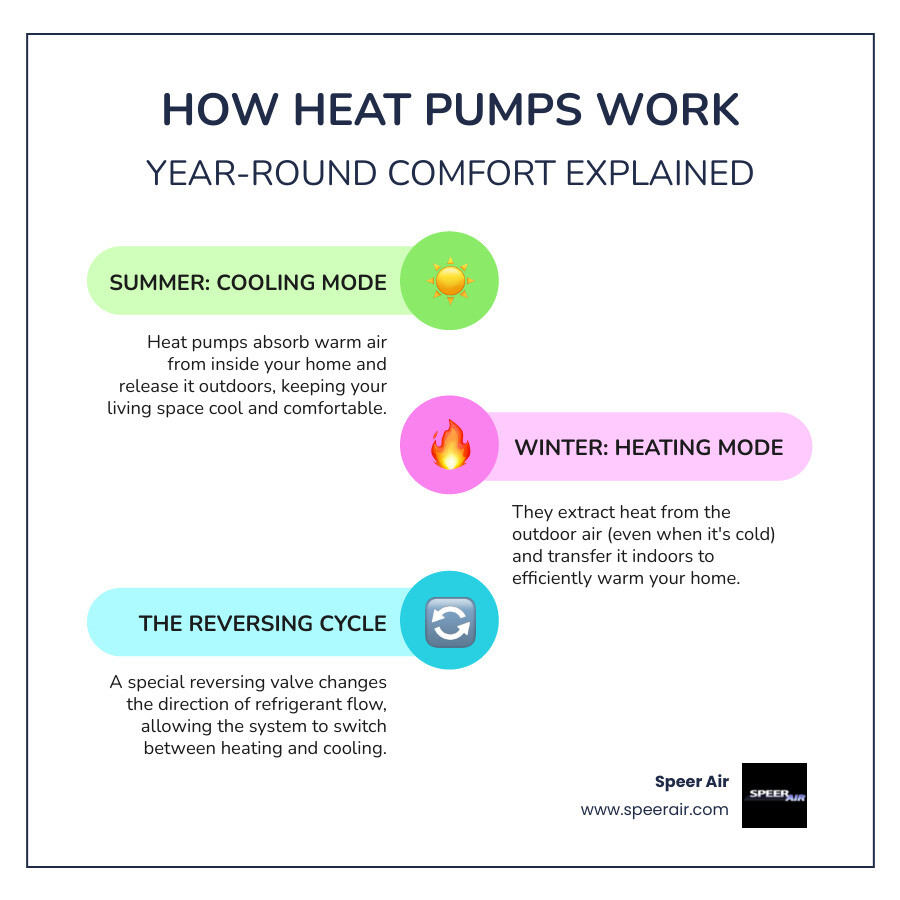 HOW HEAT PUMPS WORK

YEAR-ROUND COMFORT EXPLAINED

SUMMER: COOLING MODE

Heat pumps absorb warm air from inside your home and release it outdoors, keeping your living space cool and comfortable.

WINTER: HEATING MODE

They extract heat from the outdoor air (even when it's cold) and transfer it indoors to efficiently warm your home.

THE REVERSING CYCLE

A special reversing valve changes the direction of refrigerant flow, allowing the system to switch between heating and cooling.

Speer Air
www.speerair.com

SPEER AIR