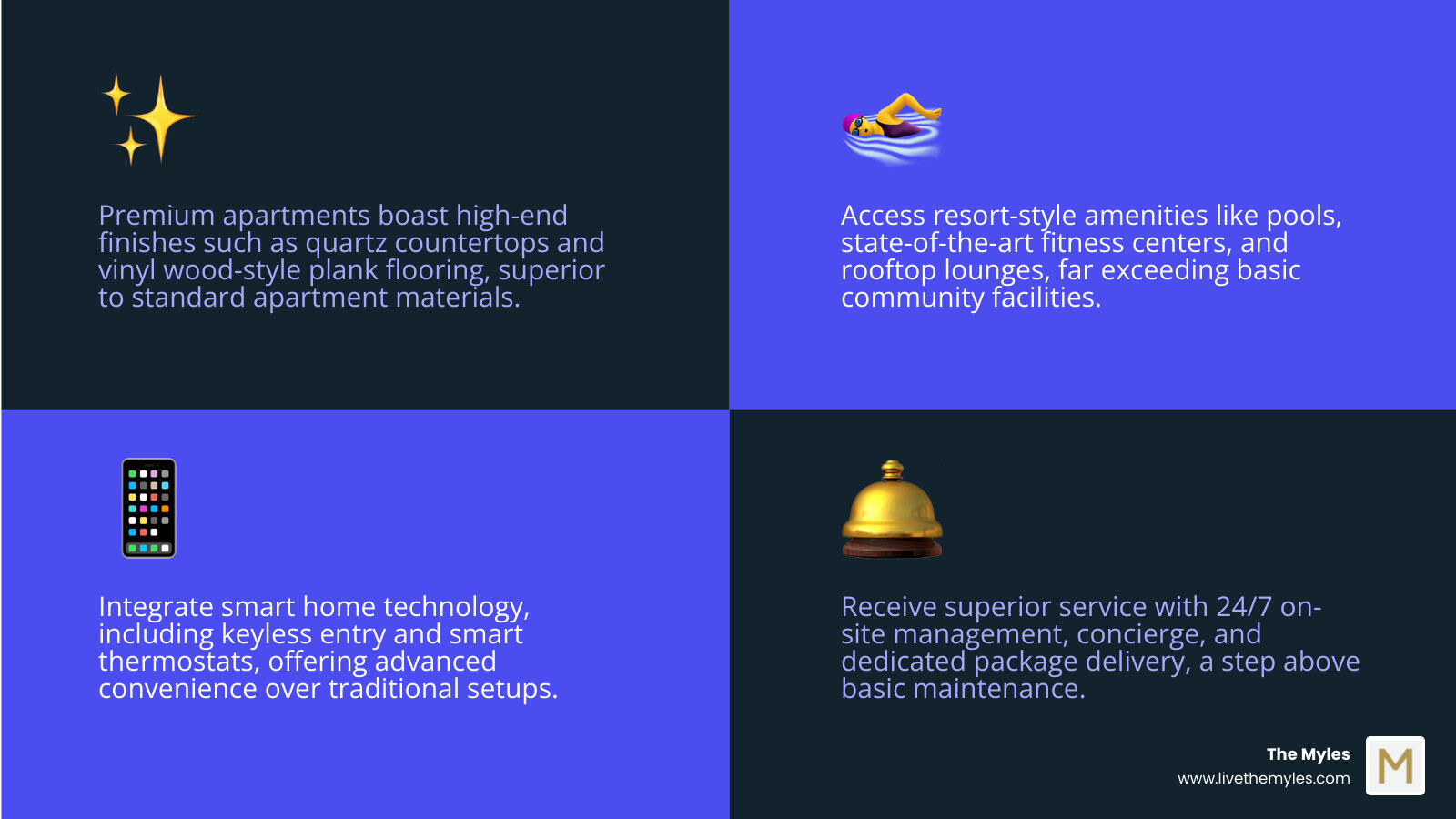 Premium apartments boast high-end finishes such as quartz countertops and vinyl wood-style plank flooring, superior to standard apartment materials.

Access resort-style amenities like pools, state-of-the-art fitness centers, and rooftop lounges, far exceeding basic community facilities.

Integrate smart home technology, including keyless entry and smart thermostats, offering advanced convenience over traditional setups.

Receive superior service with 24/7 on-site management, concierge, and dedicated package delivery, a step above basic maintenance.

The Myles
www.livethemyles.com

M