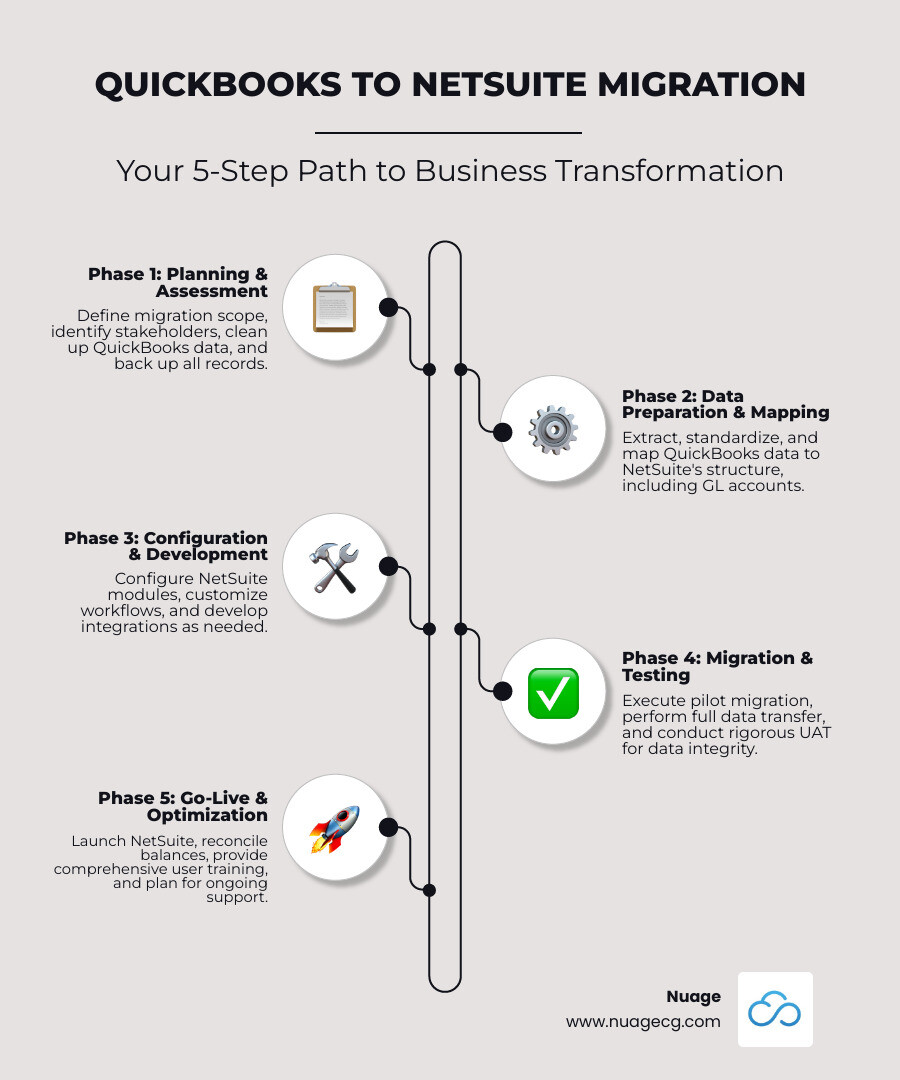 QUICKBOOKS TO NETSUITE MIGRATION

Your 5-Step Path to Business Transformation

Phase 1: Planning & Assessment
Define migration scope, identify stakeholders, clean up QuickBooks data, and back up all records.

Phase 2: Data Preparation & Mapping
Extract, standardize, and map QuickBooks data to NetSuite's structure, including GL accounts.

Phase 3: Configuration & Development
Configure NetSuite modules, customize workflows, and develop integrations as needed.

Phase 4: Migration & Testing
Execute pilot migration, perform full data transfer, and conduct rigorous UAT for data integrity.

Phase 5: Go-Live & Optimization
Launch NetSuite, reconcile balances, provide comprehensive user training, and plan for ongoing support.

Nuage
www.nuagecg.com