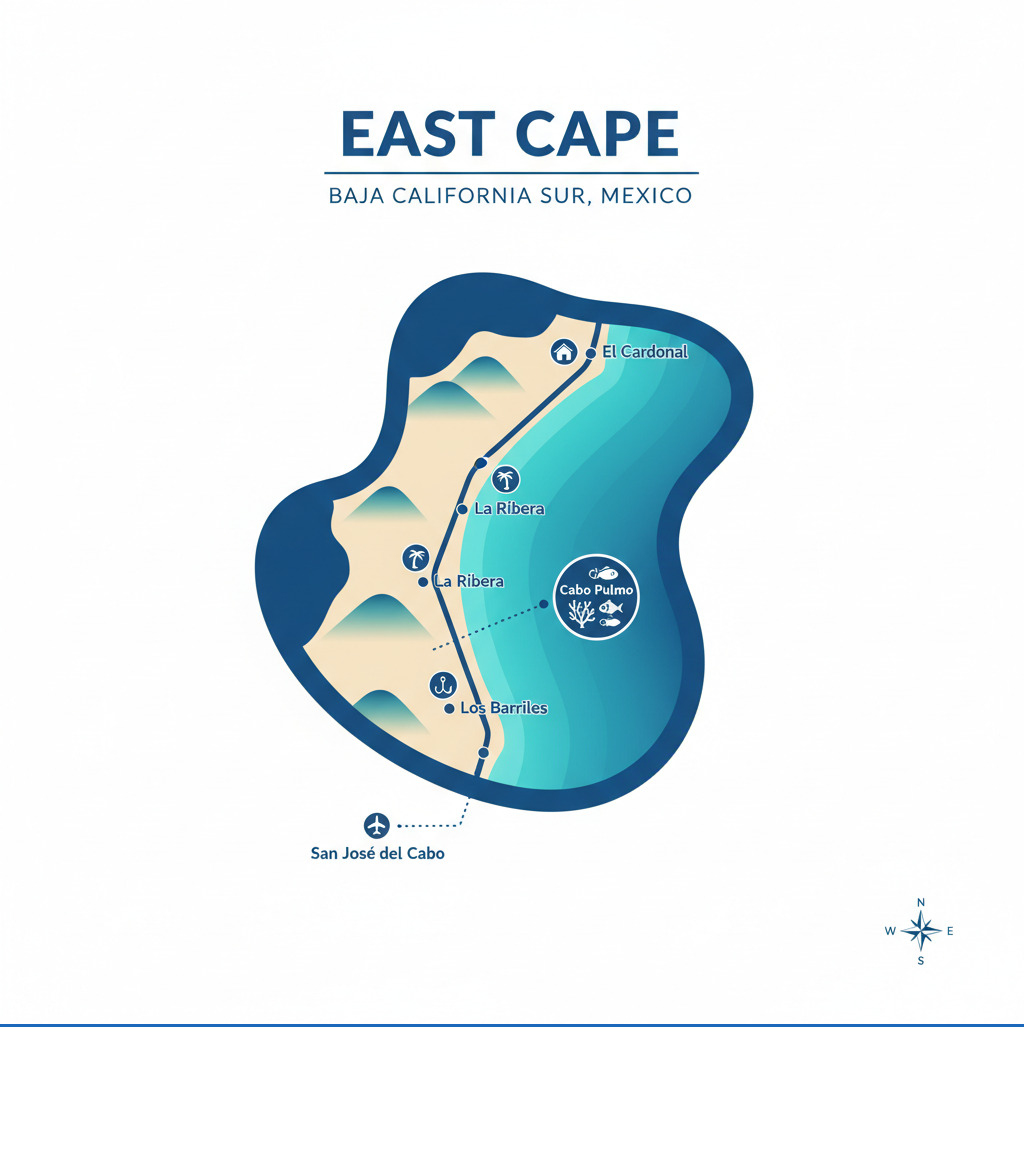 EAST CAPE

BAJA CALIFORNIA SUR, MEXICO

El Cardonal

La Ribera

La Ribera

Cabo Pulmo

Los Barriles

San José del Cabo

N
W
E
S