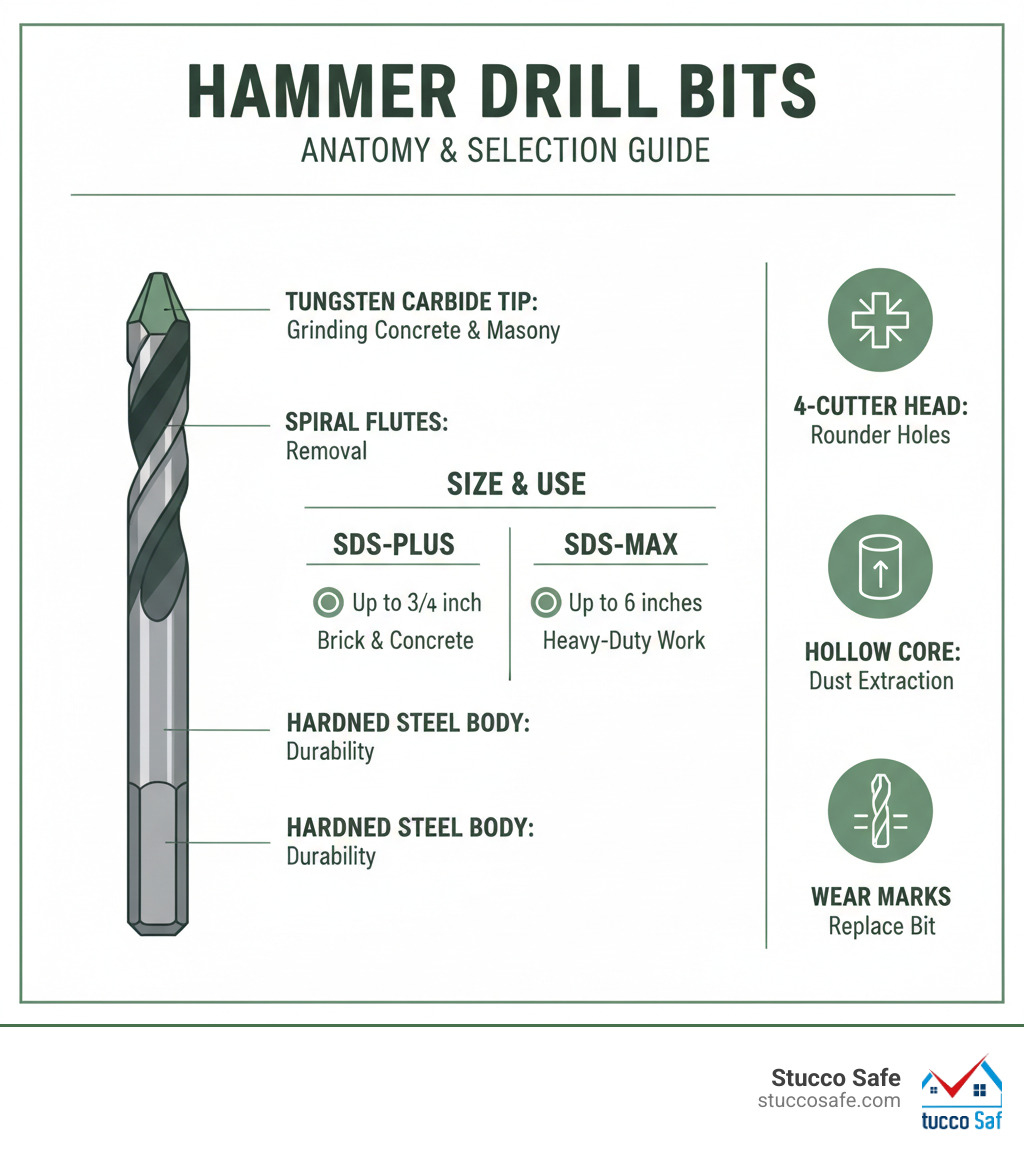 HAMMER DRILL BITS
ANATOMY & SELECTION GUIDE

TUNGSTEN CARBIDE TIP:
Grinding Concrete & Masony

SPIRAL FLUTES:
Removal

SIZE & USE

SDS-PLUS
Up to 3/4 inch
Brick & Concrete

SDS-MAX
Up to 6 inches
Heavy-Duty Work

HARDNED STEEL BODY:
Durability

HARDNED STEEL BODY:
Durability

4-CUTTER HEAD:
Rounder Holes

HOLLOW CORE:
Dust Extraction

WEAR MARKS
Replace Bit

Stucco Safe
stuccosafe.com
tucco Saf