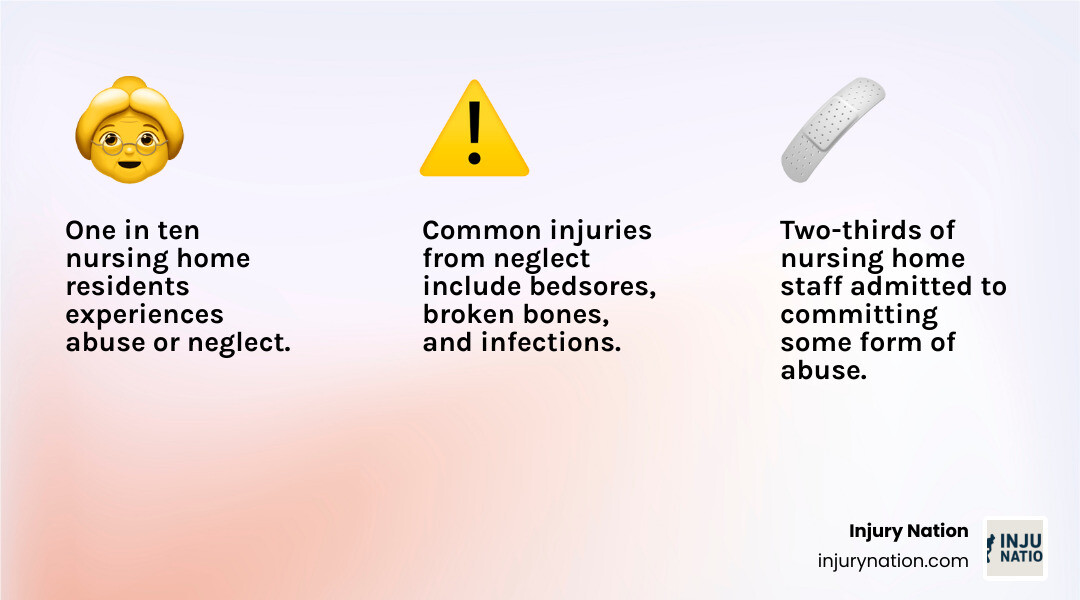 One in ten nursing home residents experiences abuse or neglect.

Common injuries from neglect include bedsores, broken bones, and infections.

Two-thirds of nursing home staff admitted to committing some form of abuse.

Injury Nation
injurynation.com

INJU
NATIO