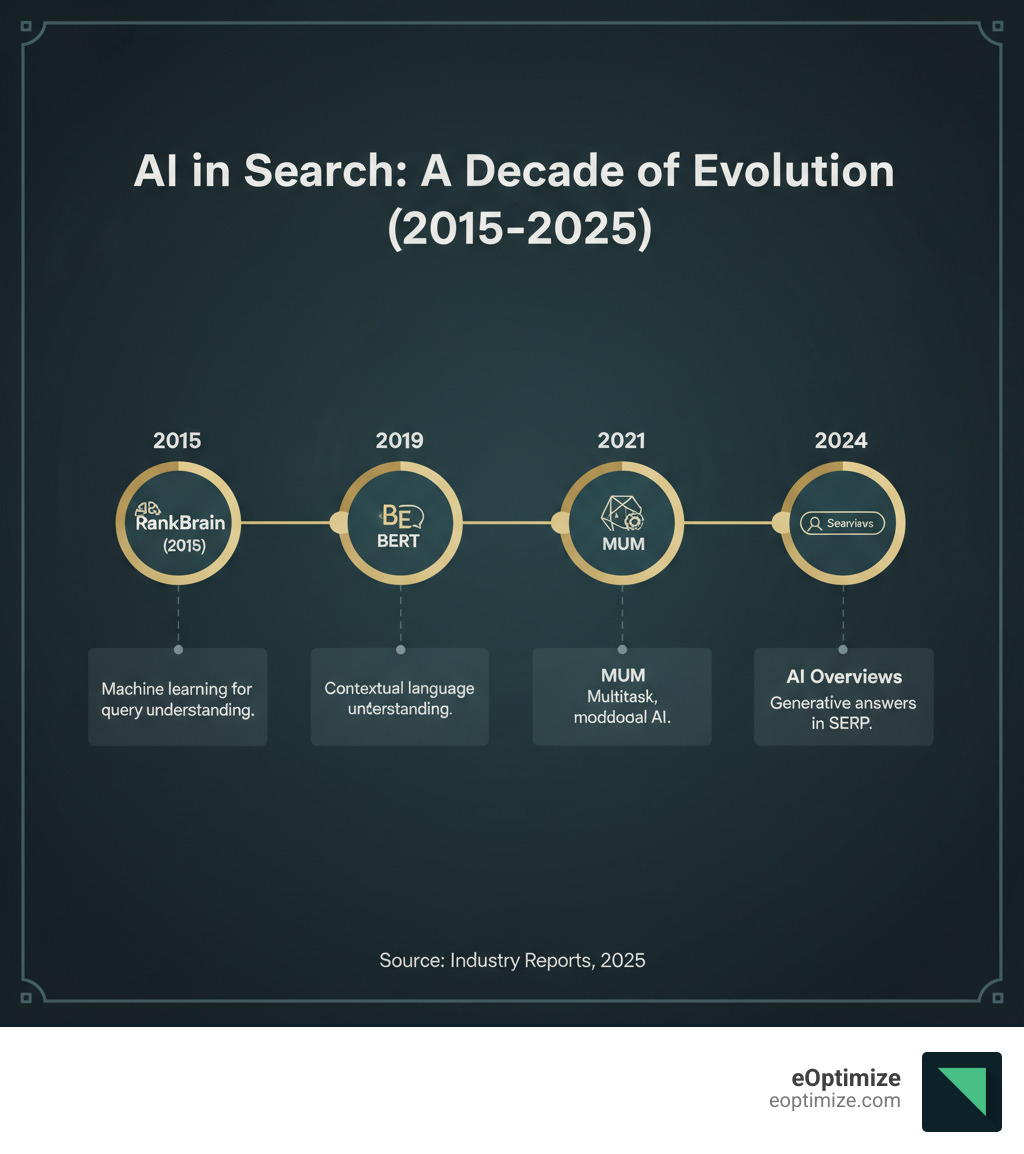 AI in Search: A Decade of Evolution (2015-2025)

2015

RankBrain (2015)

Machine learning for query understanding.

2019

BE

BERT

Contextual language understanding.

2021

MUM

MUM Multitask, moddoal AI.

2024

Searviavs

AI Overviews Generative answers in SERP.

Source: Industry Reports, 2025

eOptimize
eoptimize.com