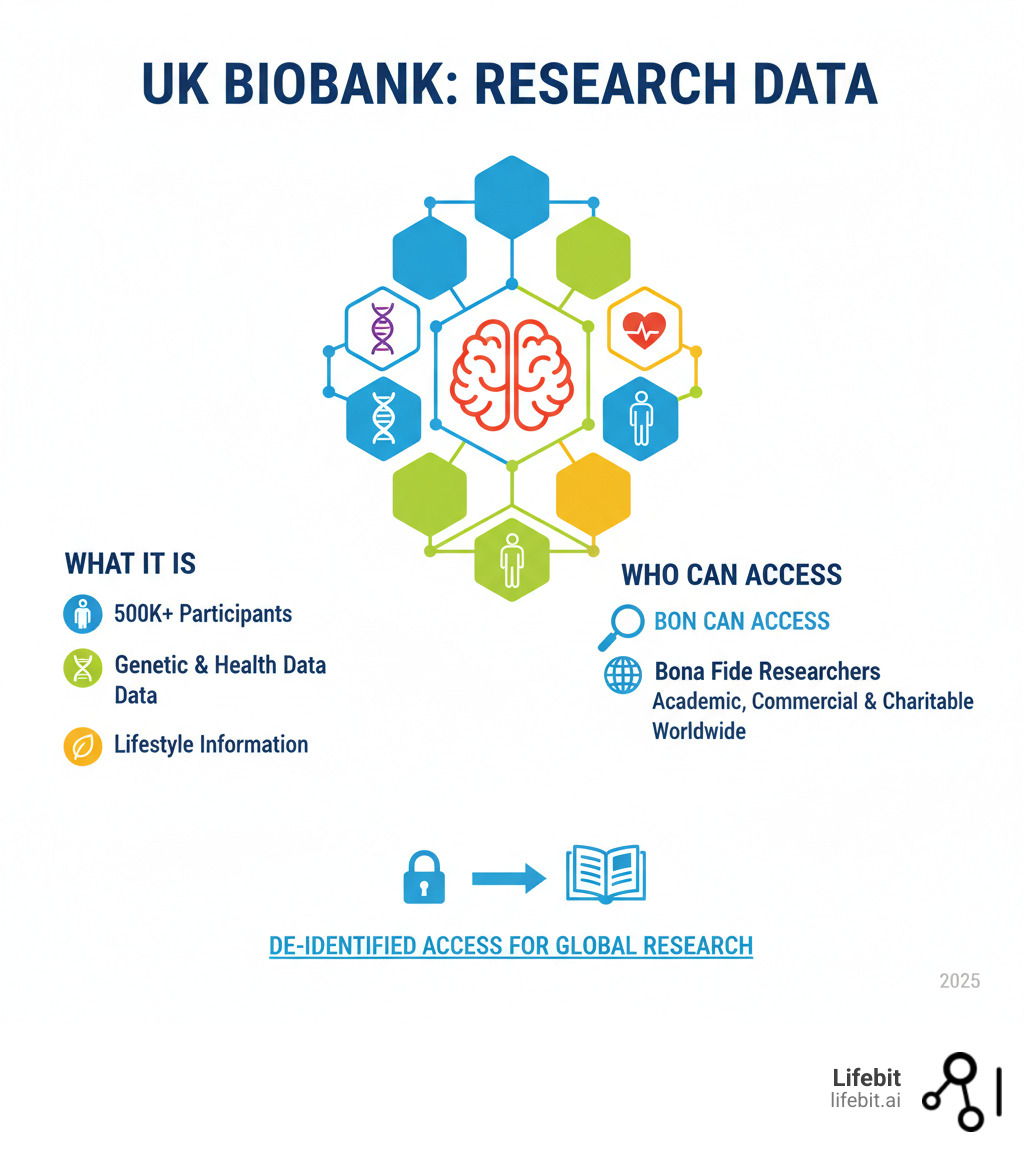 UK BIOBANK: RESEARCH DATA

WHAT IT IS

500K+ Participants

Genetic & Health Data Data

Lifestyle Information

WHO CAN ACCESS

BON CAN ACCESS

Bona Fide Researchers
Academic, Commercial & Charitable Worldwide

DE-IDENTIFIED ACCESS FOR GLOBAL RESEARCH

2025

Lifebit
lifebit.ai