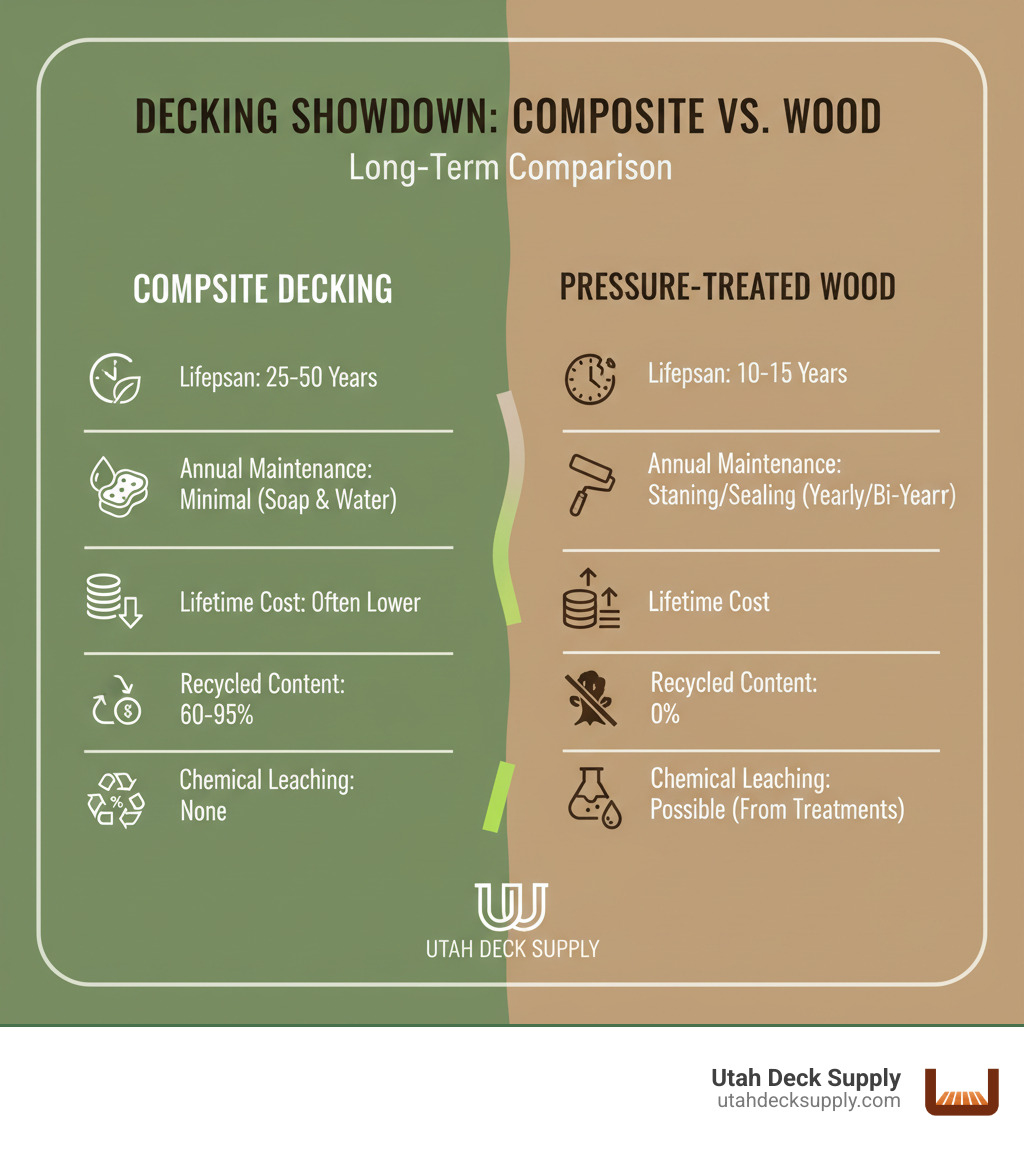 DECKING SHOWDOWN: COMPOSITE VS. WOOD
Long-Term Comparison

COMPSITE DECKING

Lifepsan: 25-50 Years

Annual Maintenance: Minimal (Soap & Water)

Lifetime Cost: Often Lower

Recycled Content: 60-95%

Chemical Leaching: None

PRESSURE-TREATED WOOD

Lifepsan: 10-15 Years

Annual Maintenance: Staning/Sealing (Yearly/Bi-Yearr)

Lifetime Cost

Recycled Content: 0%

Chemical Leaching: Possible (From Treatments)

UTAH DECK SUPPLY

Utah Deck Supply
utahdecksupply.com