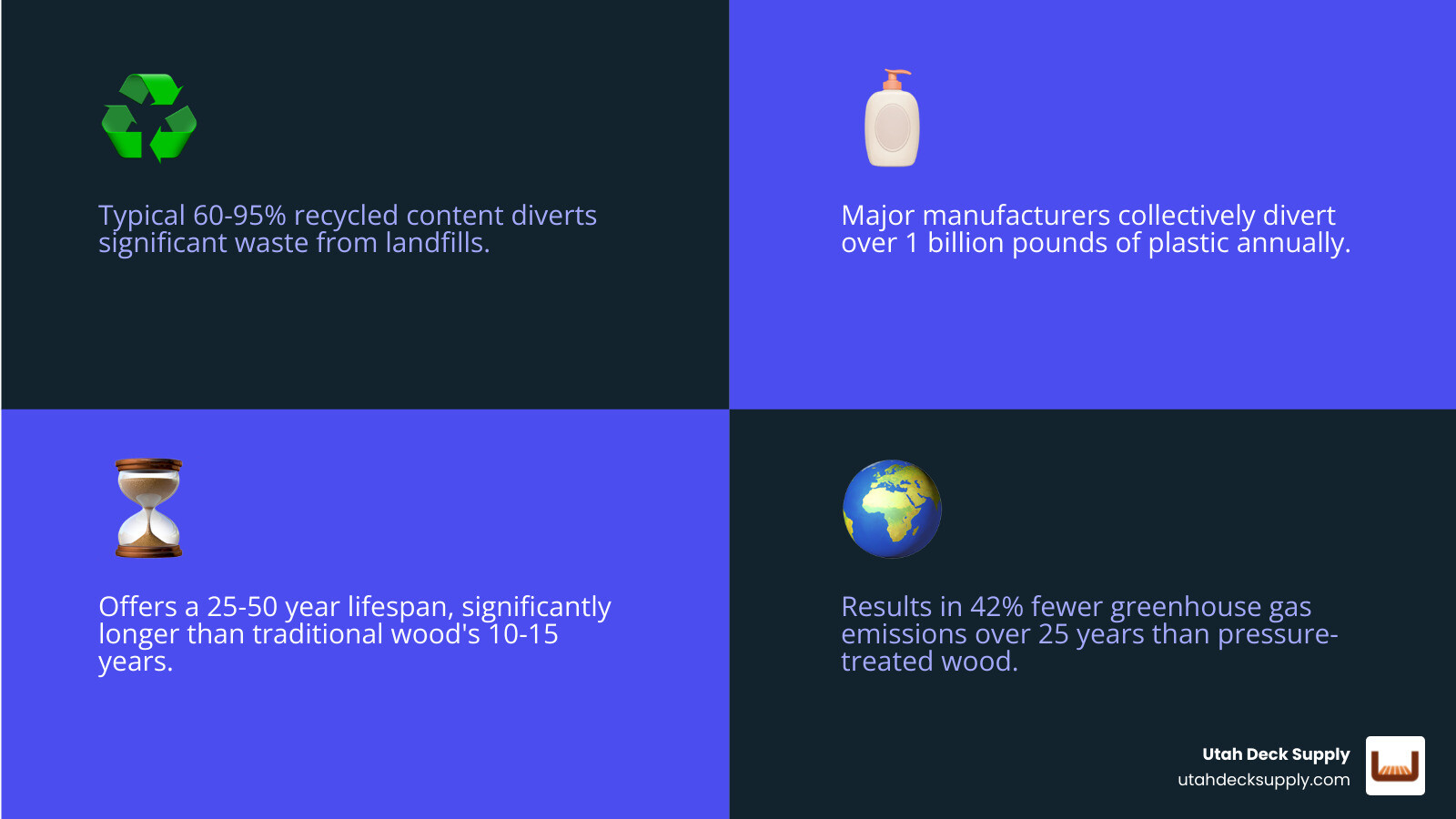 Typical 60-95% recycled content diverts significant waste from landfills.

Major manufacturers collectively divert over 1 billion pounds of plastic annually.

Offers a 25-50 year lifespan, significantly longer than traditional wood's 10-15 years.

Results in 42% fewer greenhouse gas emissions over 25 years than pressure-treated wood.

Utah Deck Supply
utahdecksupply.com