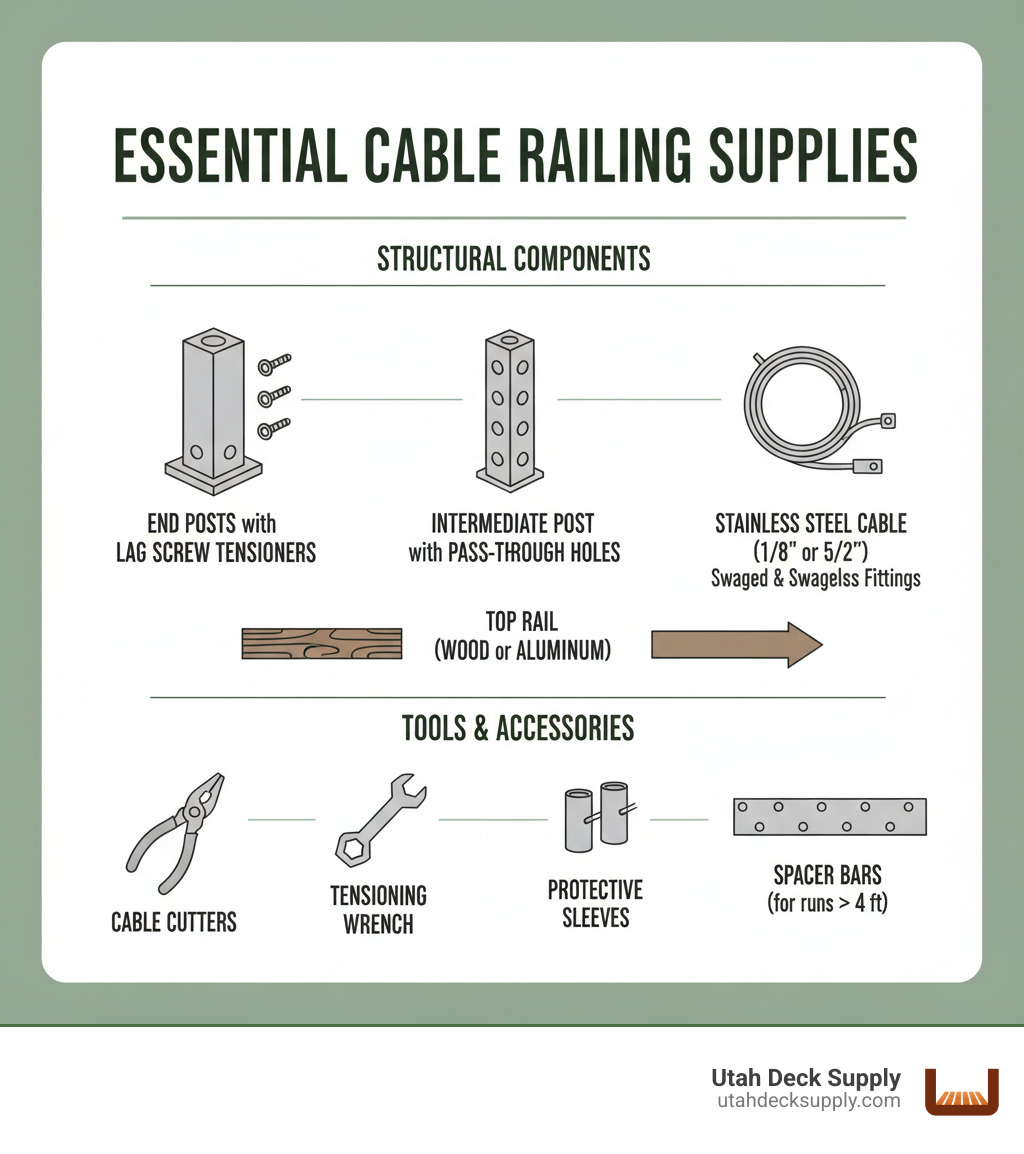 ESSENTIAL CABLE RAILING SUPPLIES

STRUCTURAL COMPONENTS

END POSTS with LAG SCREW TENSIONERS

INTERMEDIATE POST with PASS-THROUGH HOLES

STAINLESS STEEL CABLE (1/8" or 5/2") Swaged & Swagelss Fittings

TOP RAIL (WOOD or ALUMINUM)

TOOLS & ACCESSORIES

CABLE CUTTERS

TENSIONING WRENCH

PROTECTIVE SLEEVES

SPACER BARS (for runs > 4 ft)

Utah Deck Supply
utahdecksupply.com