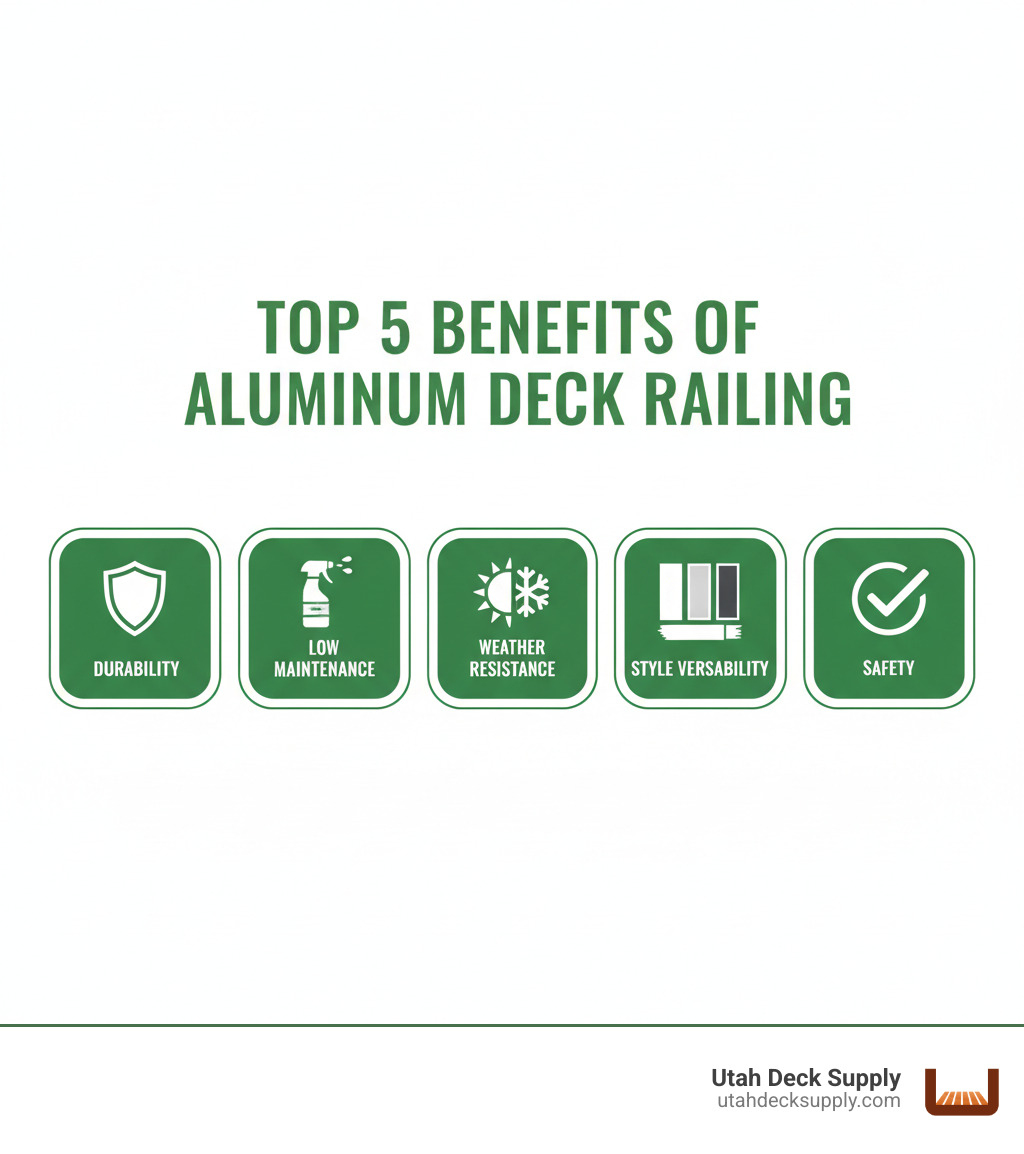 TOP 5 BENEFITS OF ALUMINUM DECK RAILING

DURABILITY

LOW MAINTENANCE

WEATHER RESISTANCE

STYLE VERSABILITY

SAFETY

Utah Deck Supply
utahdecksupply.com