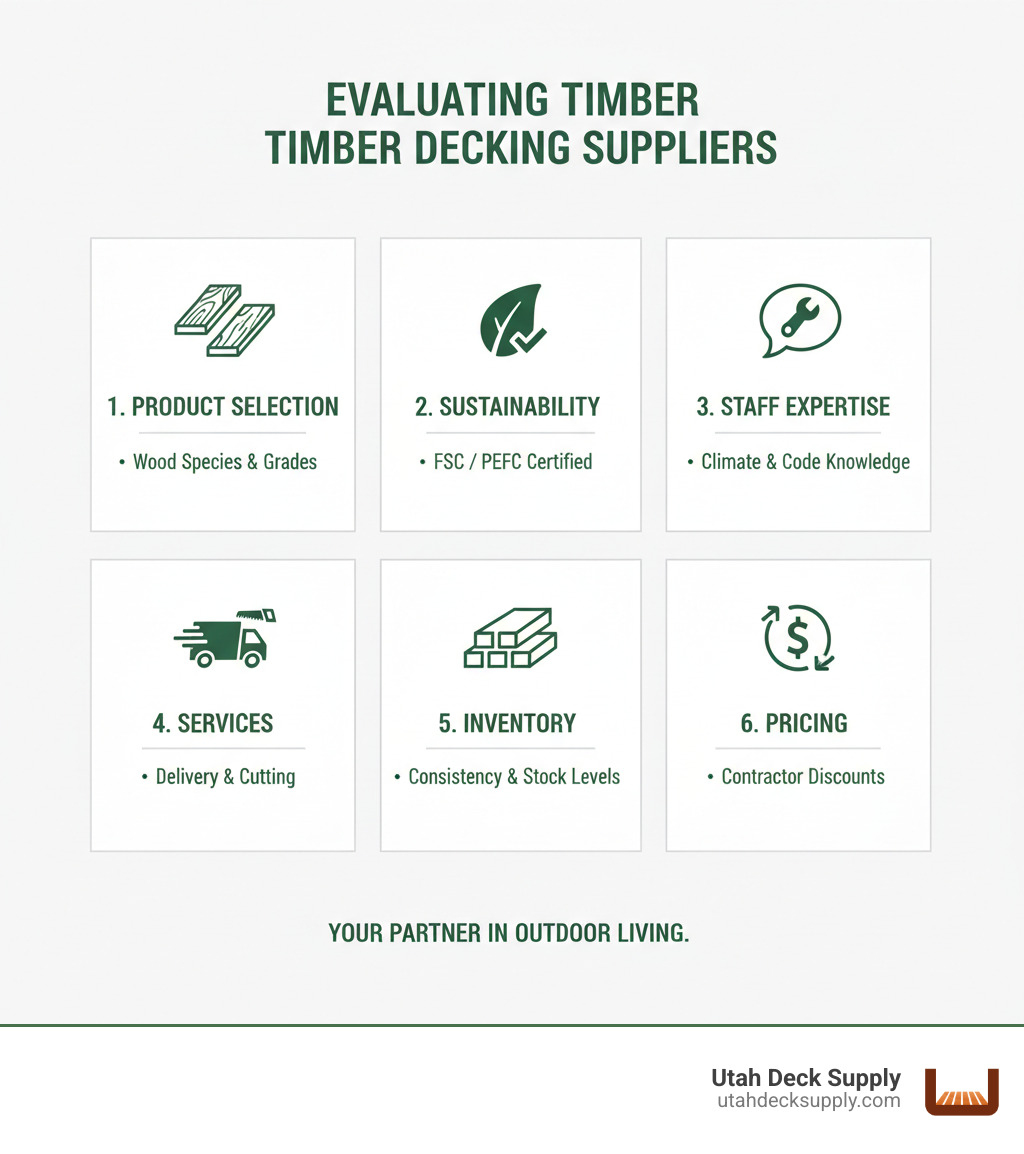 EVALUATING TIMBER
TIMBER DECKING SUPPLIERS

1. PRODUCT SELECTION
• Wood Species & Grades

2. SUSTAINABILITY
• FSC / PEFC Certified

3. STAFF EXPERTISE
• Climate & Code Knowledge

4. SERVICES
• Delivery & Cutting

5. INVENTORY
• Consistency & Stock Levels

6. PRICING
• Contractor Discounts

YOUR PARTNER IN OUTDOOR LIVING.

Utah Deck Supply
utahdecksupply.com