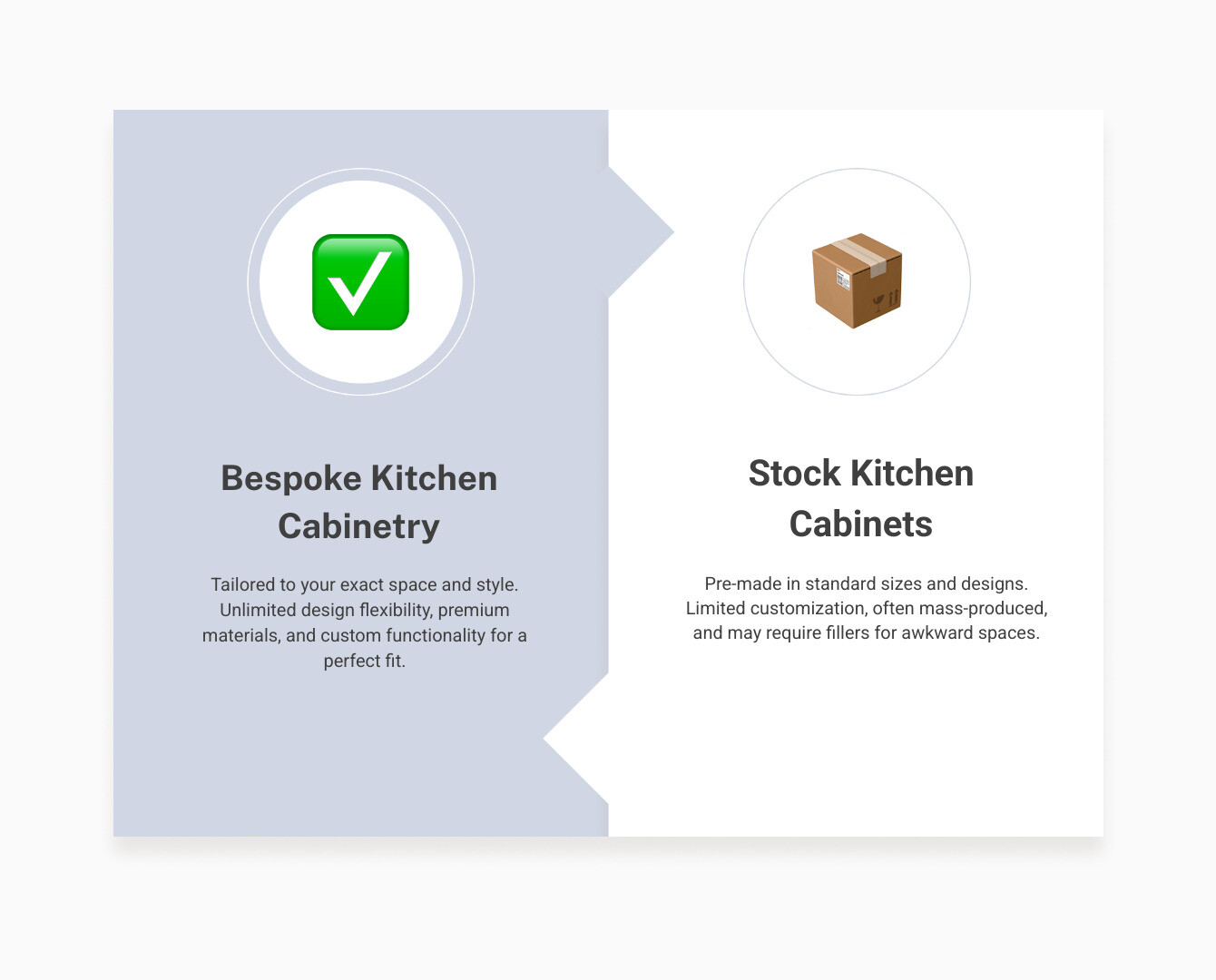 Bespoke Kitchen Cabinetry

Tailored to your exact space and style. Unlimited design flexibility, premium materials, and custom functionality for a perfect fit.

Stock Kitchen Cabinets

Pre-made in standard sizes and designs. Limited customization, often mass-produced, and may require fillers for awkward spaces.