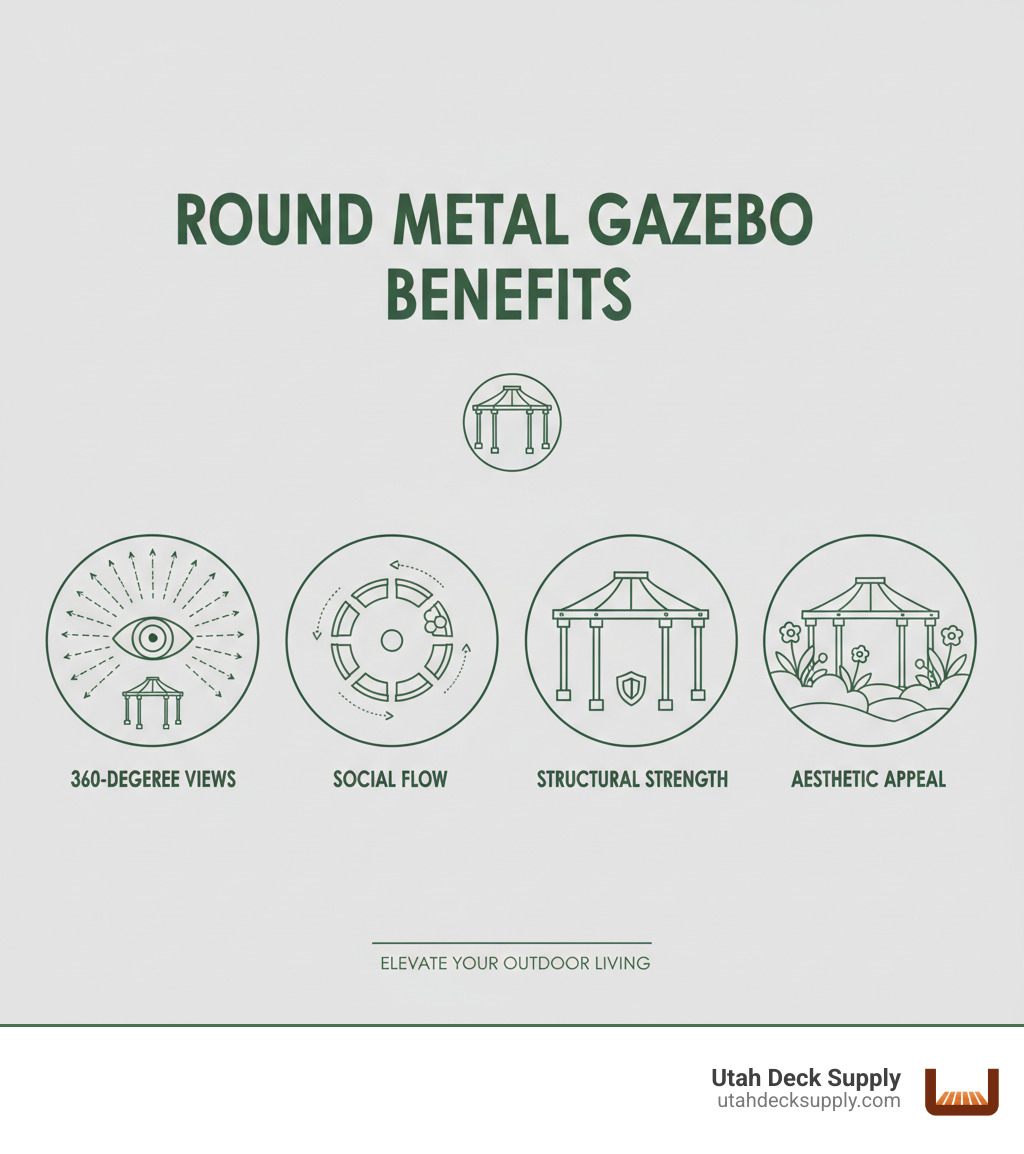 ROUND METAL GAZEBO BENEFITS

360-DEGEREE VIEWS

SOCIAL FLOW

STRUCTURAL STRENGTH

AESTHETIC APPEAL

ELEVATE YOUR OUTDOOR LIVING

Utah Deck Supply
utahdecksupply.com