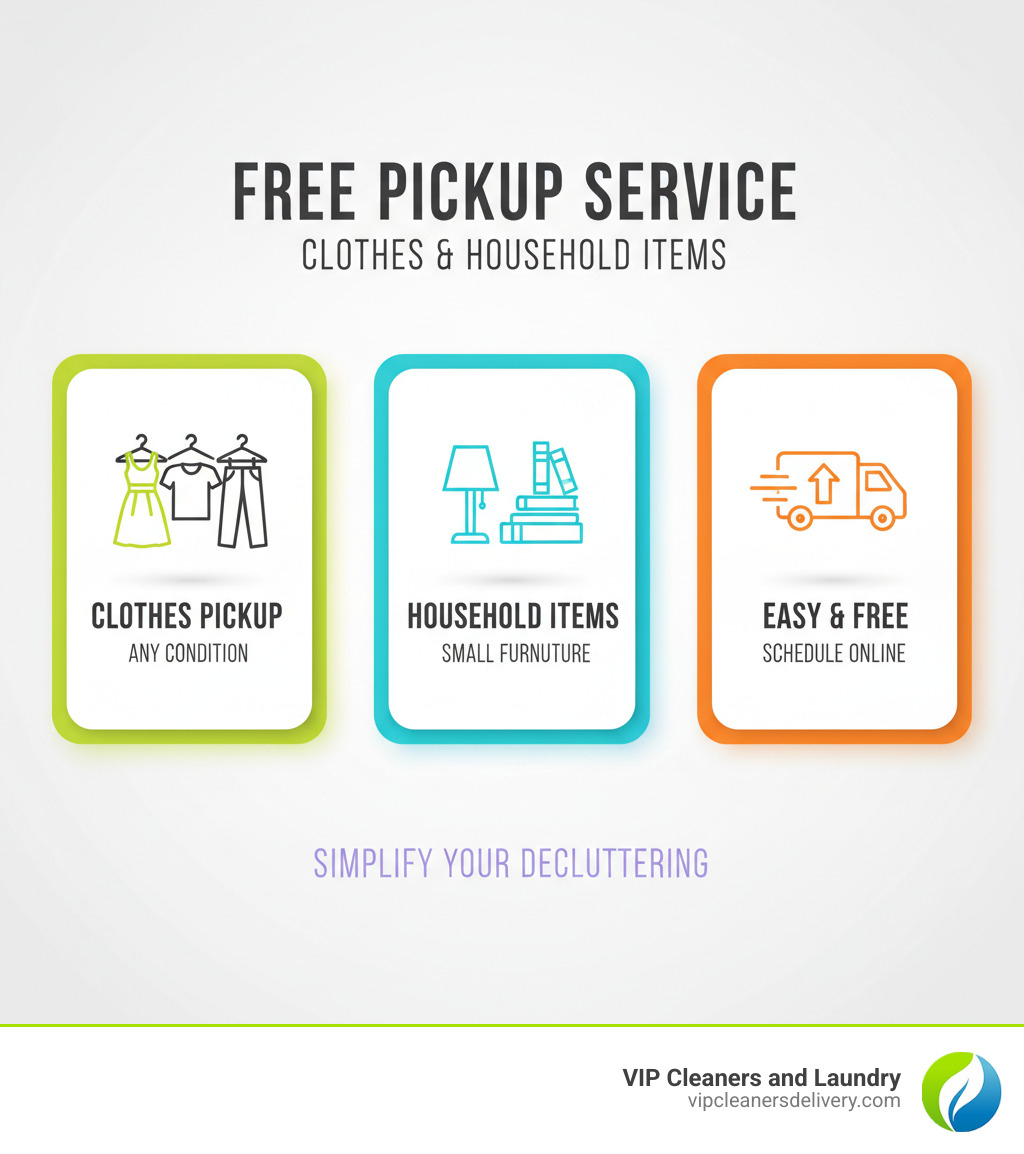 FREE PICKUP SERVICE
CLOTHES & HOUSEHOLD ITEMS

CLOTHES PICKUP
ANY CONDITION

HOUSEHOLD ITEMS
SMALL FURNUTURE

EASY & FREE
SCHEDULE ONLINE

SIMPLIFY YOUR DECLUTTERING

VIP Cleaners and Laundry
vipcleanersdelivery.com