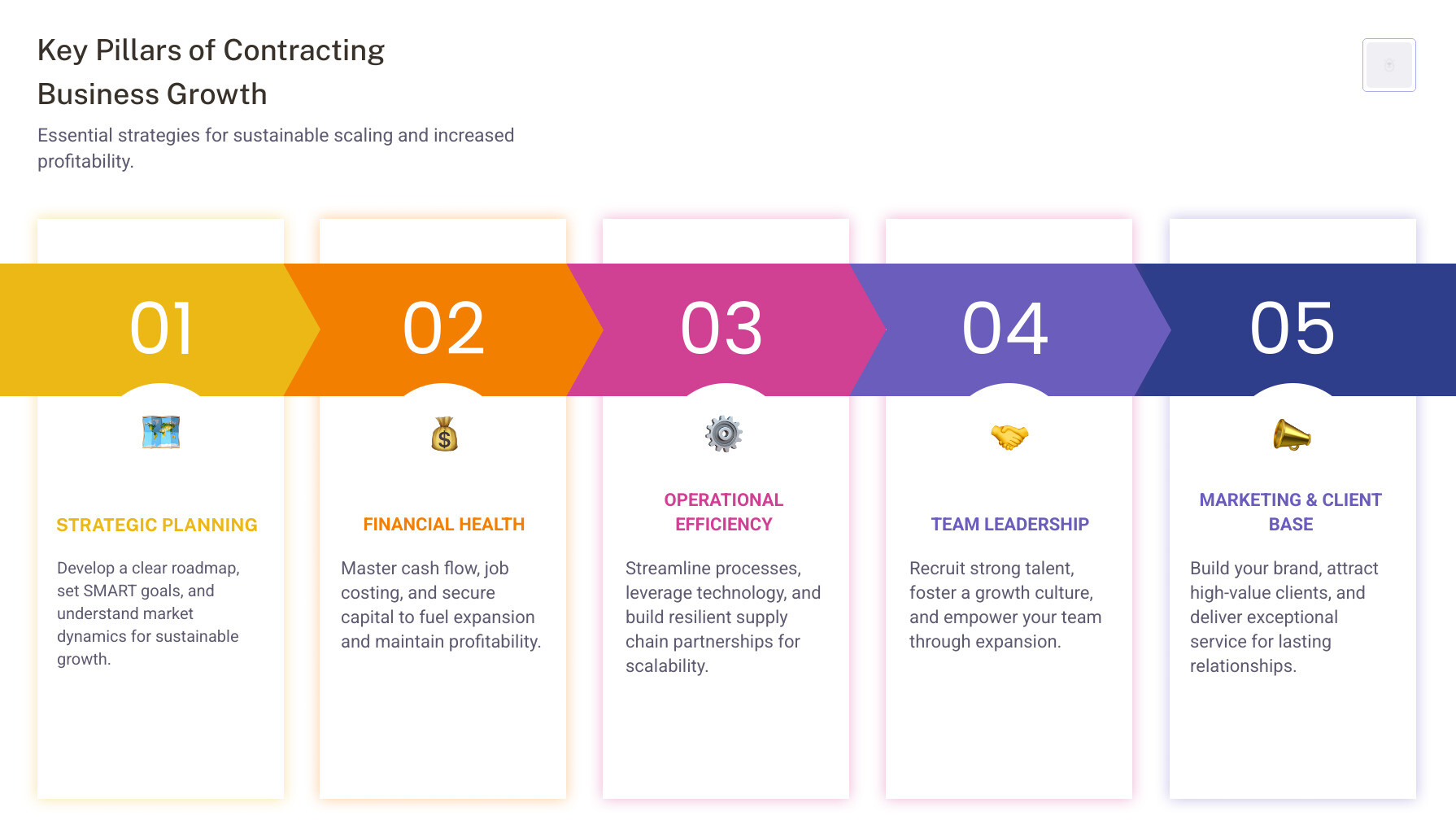 Key Pillars of Contracting Business Growth

Essential strategies for sustainable scaling and increased profitability.

01

STRATEGIC PLANNING

Develop a clear roadmap, set SMART goals, and understand market dynamics for sustainable growth.

02

FINANCIAL HEALTH

Master cash flow, job costing, and secure capital to fuel expansion and maintain profitability.

03

OPERATIONAL EFFICIENCY

Streamline processes, leverage technology, and build resilient supply chain partnerships for scalability.

04

TEAM LEADERSHIP

Recruit strong talent, foster a growth culture, and empower your team through expansion.

05

MARKETING & CLIENT BASE

Build your brand, attract high-value clients, and deliver exceptional service for lasting relationships.