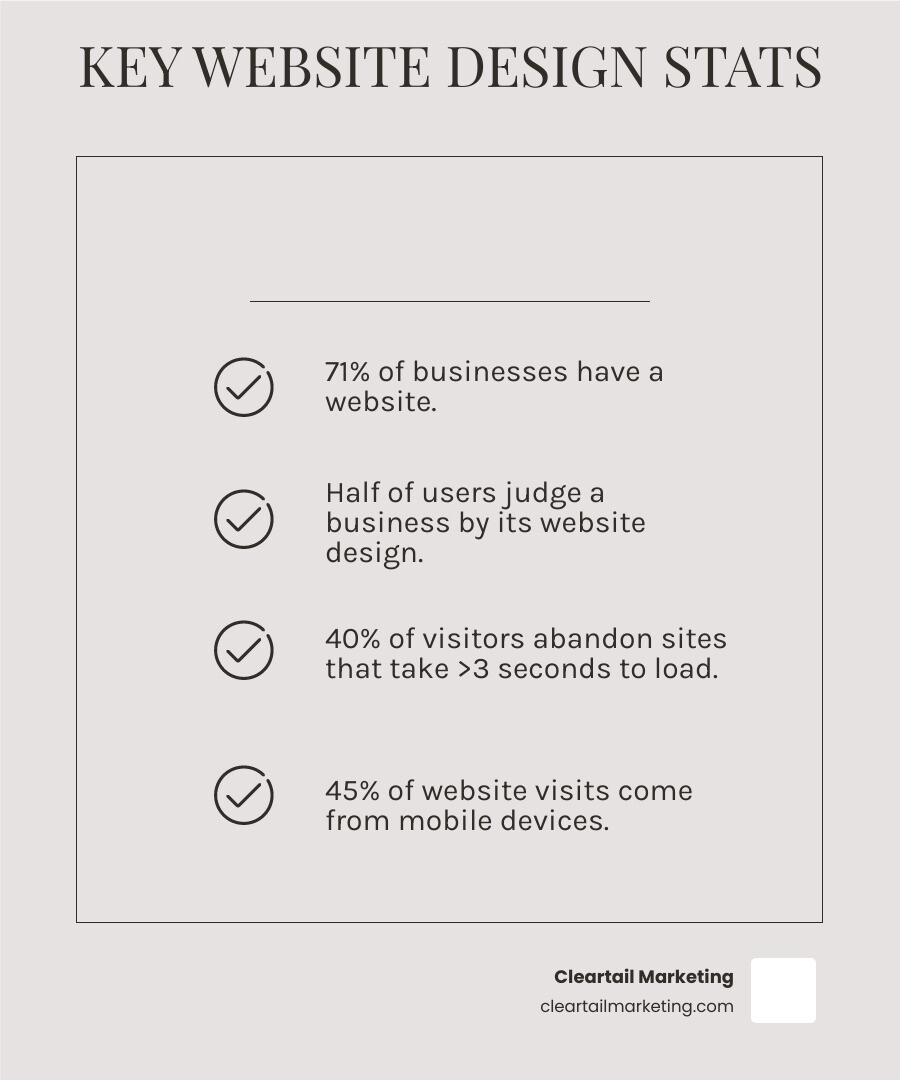 KEY WEBSITE DESIGN STATS

71% of businesses have a website.

Half of users judge a business by its website design.

40% of visitors abandon sites that take >3 seconds to load.

45% of website visits come from mobile devices.

Cleartail Marketing
cleartailmarketing.com