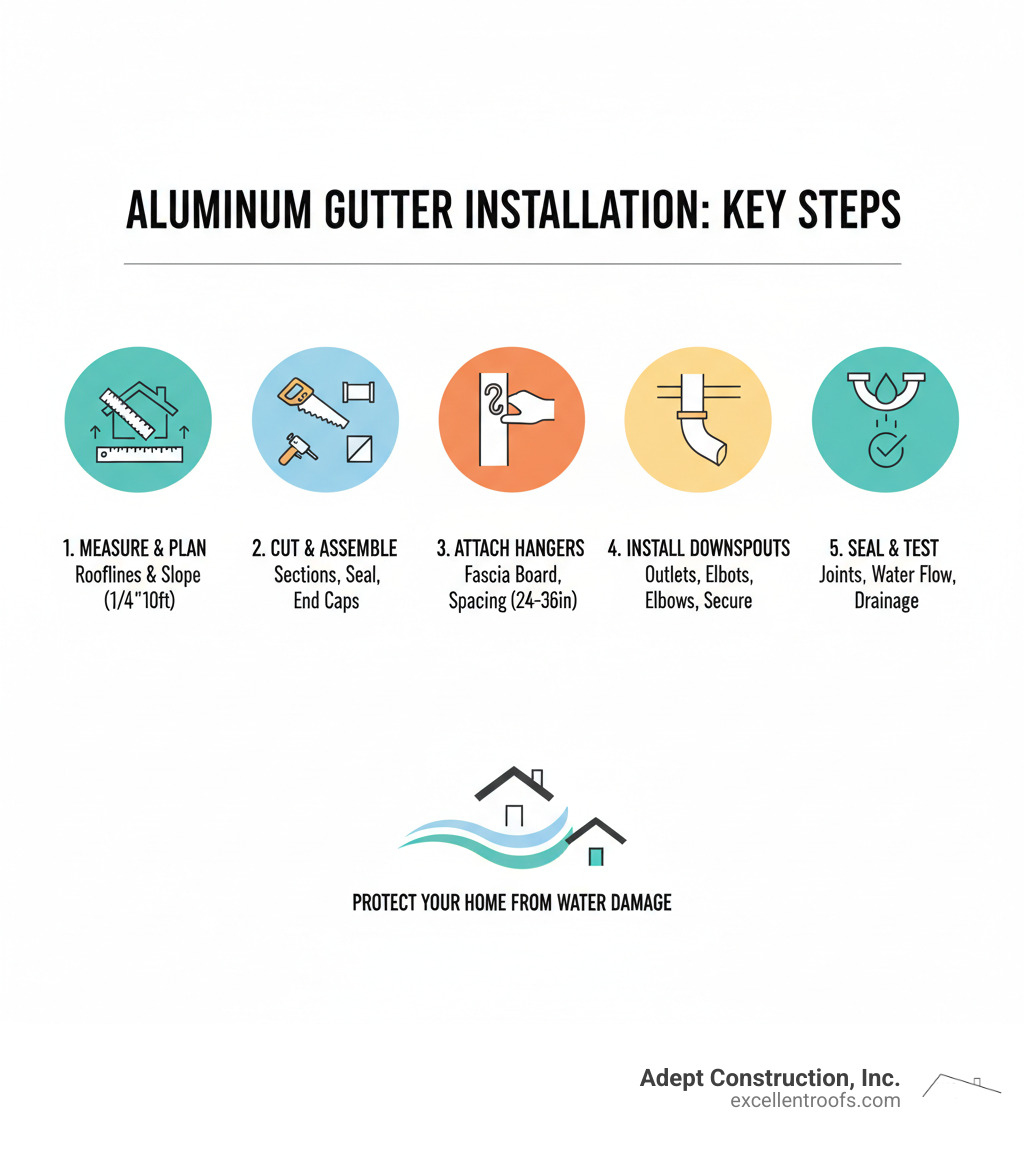 ALUMINUM GUTTER INSTALLATION: KEY STEPS

1. MEASURE & PLAN
Rooflines & Slope (1/4"10ft)

2. CUT & ASSEMBLE
Sections, Seal, End Caps

3. ATTACH HANGERS
Fascia Board, Spacing (24-36in)

4. INSTALL DOWNSPOUTS
Outlets, Elbots, Elbows, Secure

5. SEAL & TEST
Joints, Water Flow, Drainage

PROTECT YOUR HOME FROM WATER DAMAGE

Adept Construction, Inc.
excellentroofs.com