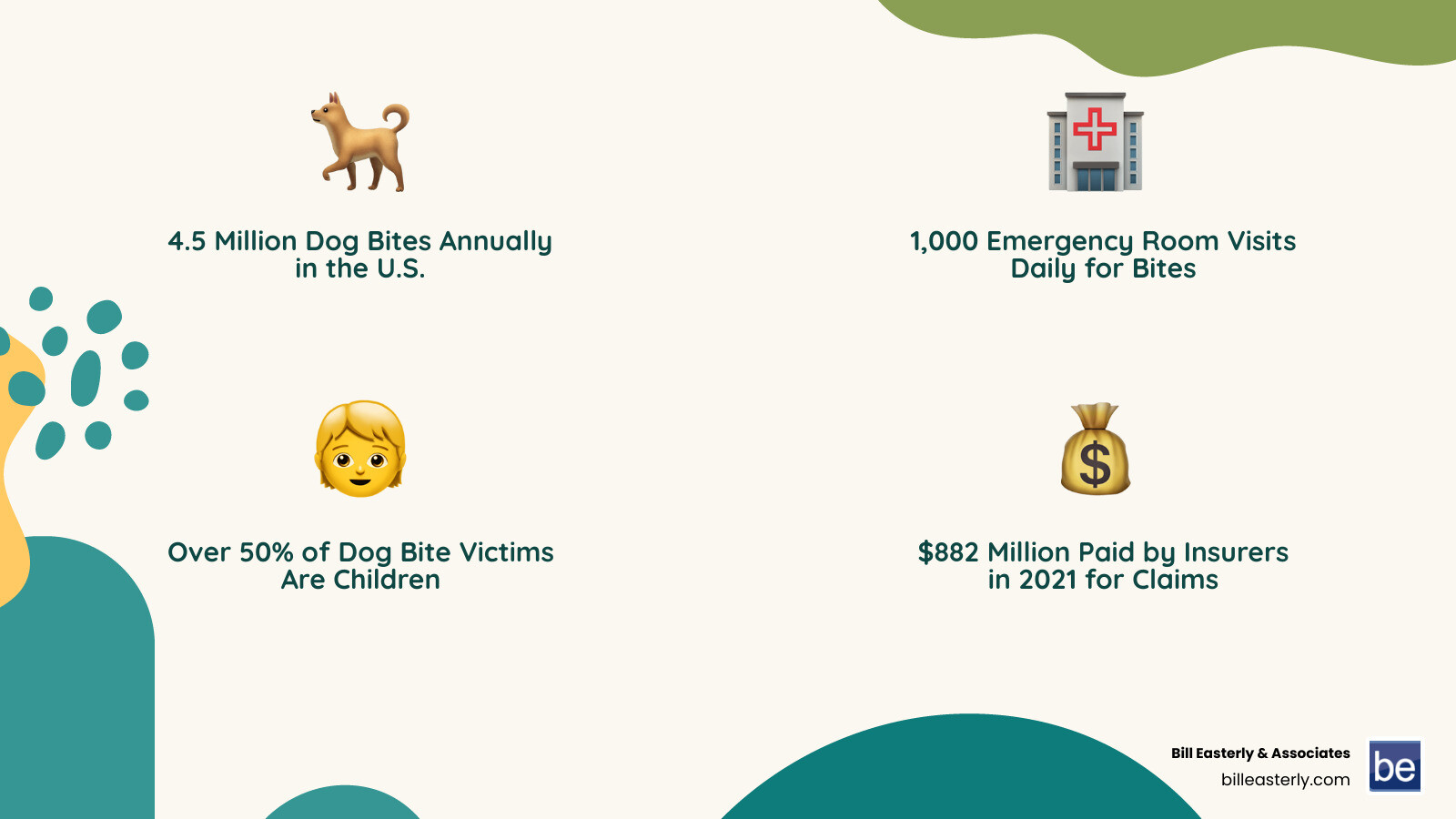 4.5 Million Dog Bites Annually in the U.S.

1,000 Emergency Room Visits Daily for Bites

Over 50% of Dog Bite Victims Are Children

$882 Million Paid by Insurers in 2021 for Claims

Bill Easterly & Associates
billeasterly.com

be