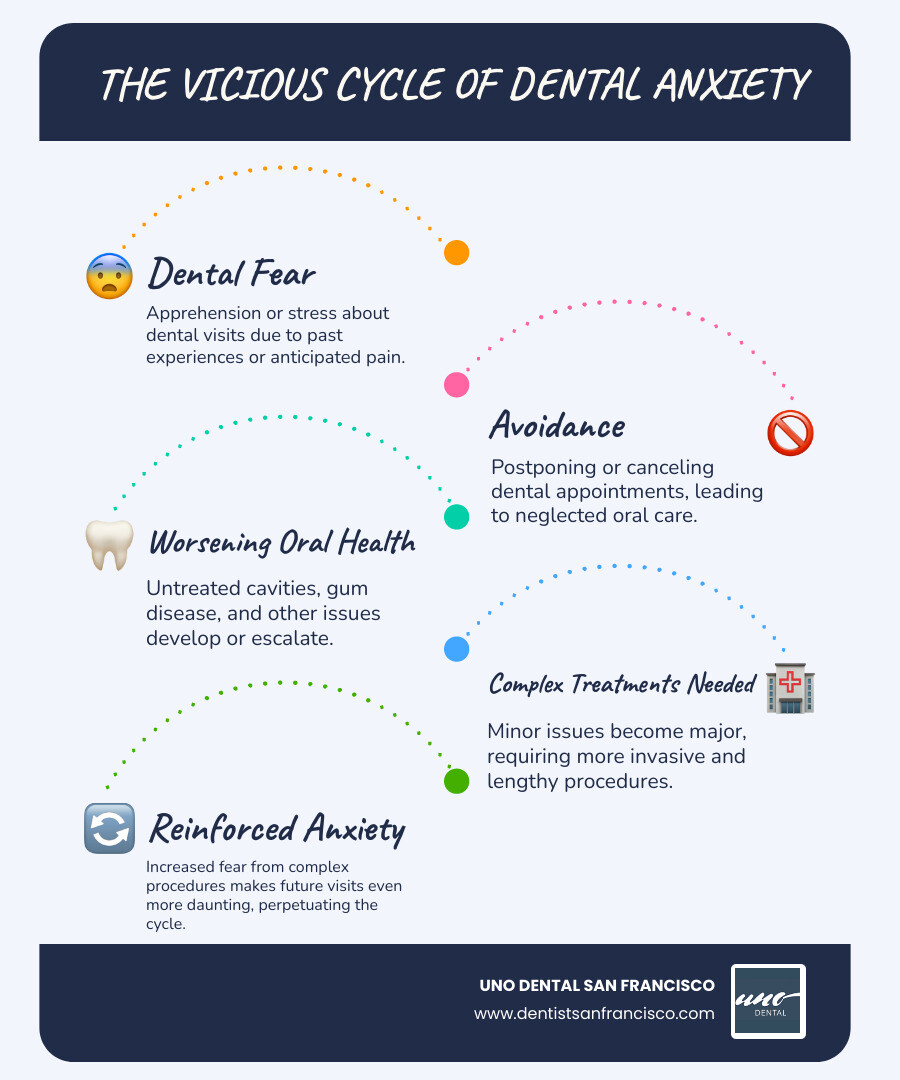 THE VICIOUS CYCLE OF DENTAL ANXIETY

Dental Fear

Apprehension or stress about dental visits due to past experiences or anticipated pain.

Avoidance

Postponing or canceling dental appointments, leading to neglected oral care.

Worsening Oral Health

Untreated cavities, gum disease, and other issues develop or escalate.

Complex Treatments Needed

Minor issues become major, requiring more invasive and lengthy procedures.

Reinforced Anxiety

Increased fear from complex procedures makes future visits even more daunting, perpetuating the cycle.

UNO DENTAL SAN FRANCISCO
www.dentistsanfrancisco.com

uno
DENTAL