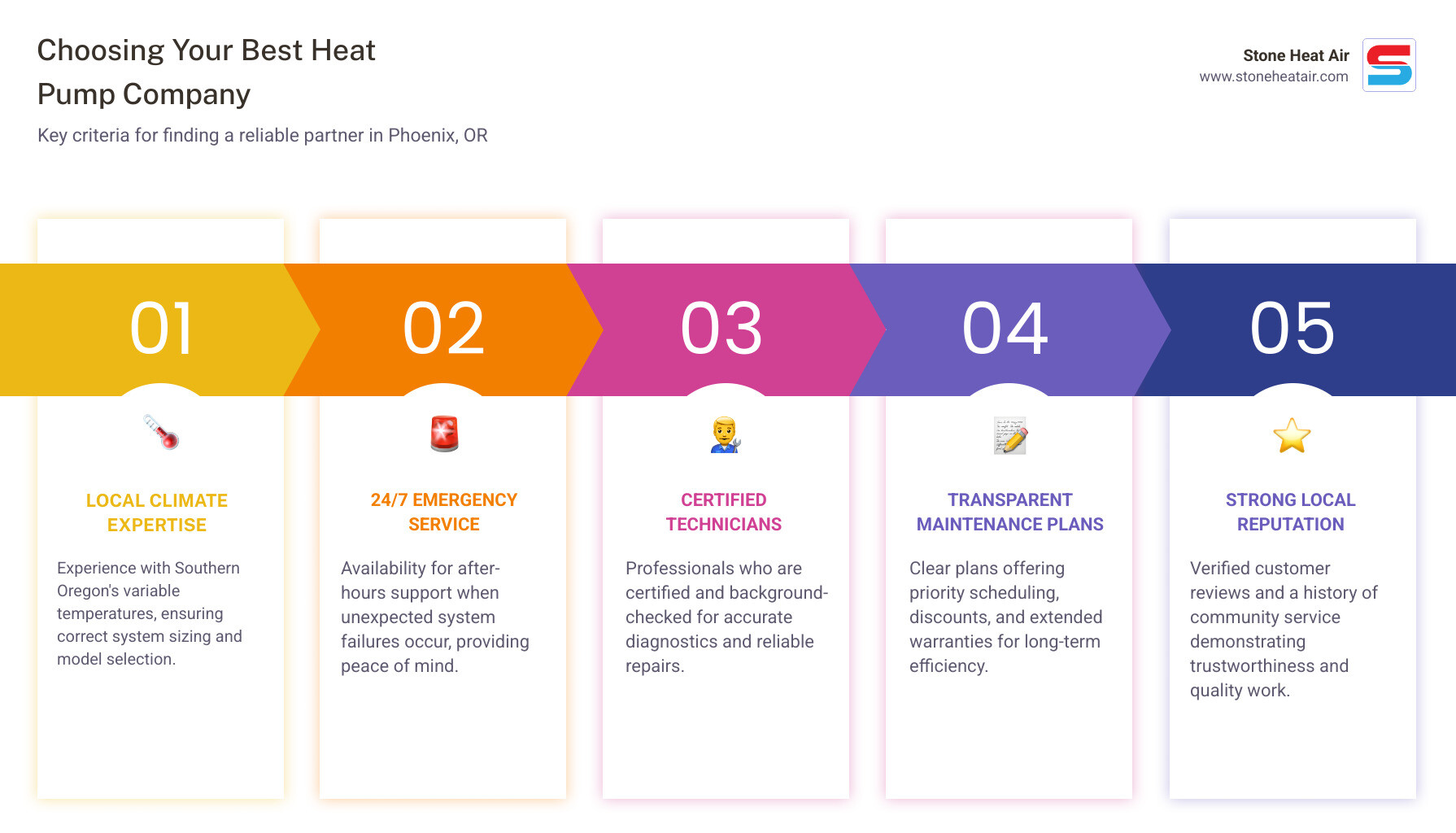 Choosing Your Best Heat Pump Company

Key criteria for finding a reliable partner in Phoenix, OR

Stone Heat Air
www.stoneheatair.com

01

LOCAL CLIMATE EXPERTISE

Experience with Southern Oregon's variable temperatures, ensuring correct system sizing and model selection.

02

24/7 EMERGENCY SERVICE

Availability for after-hours support when unexpected system failures occur, providing peace of mind.

03

CERTIFIED TECHNICIANS

Professionals who are certified and background-checked for accurate diagnostics and reliable repairs.

04

TRANSPARENT MAINTENANCE PLANS

Clear plans offering priority scheduling, discounts, and extended warranties for long-term efficiency.

05

STRONG LOCAL REPUTATION

Verified customer reviews and a history of community service demonstrating trustworthiness and quality work.