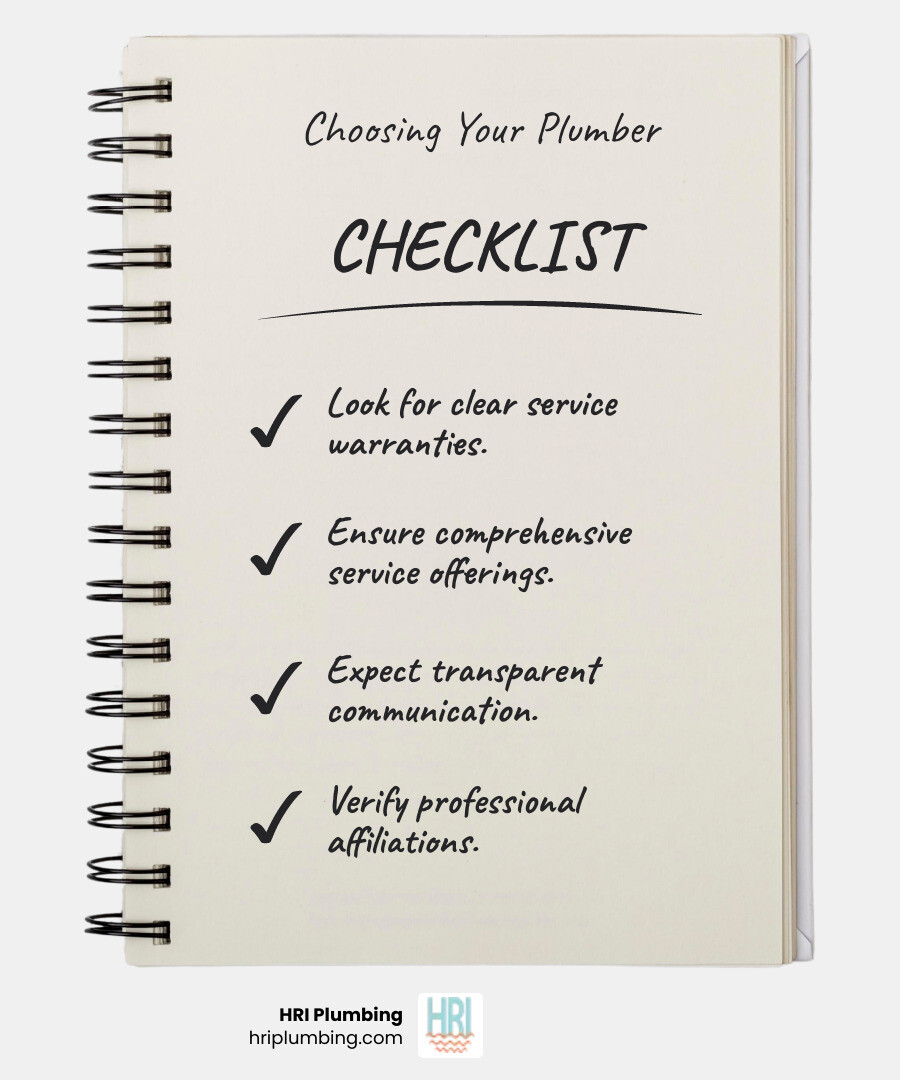 Choosing Your Plumber

CHECKLIST

✓ Look for clear service warranties.

✓ Ensure comprehensive service offerings.

✓ Expect transparent communication.

✓ Verify professional affiliations.

HRI Plumbing
hriplumbing.com

HRI