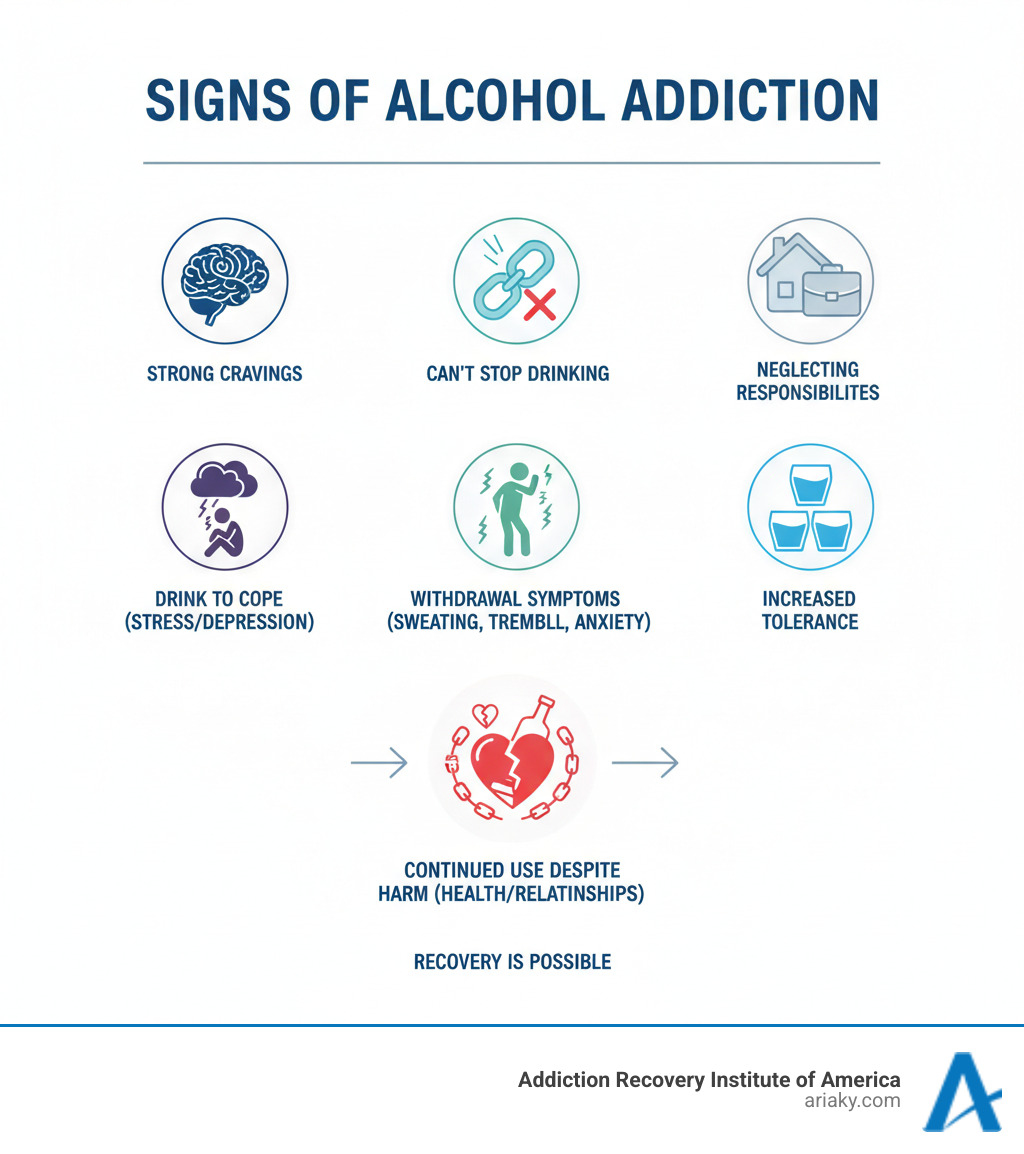 SIGNS OF ALCOHOL ADDICTION

STRONG CRAVINGS

CAN'T STOP DRINKING

NEGLECTING RESPONSIBILITES

DRINK TO COPE (STRESS/DEPRESSION)

WITHDRAWAL SYMPTOMS (SWEATING, TREMBLL, ANXIETY)

INCREASED TOLERANCE

CONTINUED USE DESPITE HARM (HEALTH/RELATINSHIPS)

RECOVERY IS POSSIBLE

Addiction Recovery Institute of America
ariaky.com